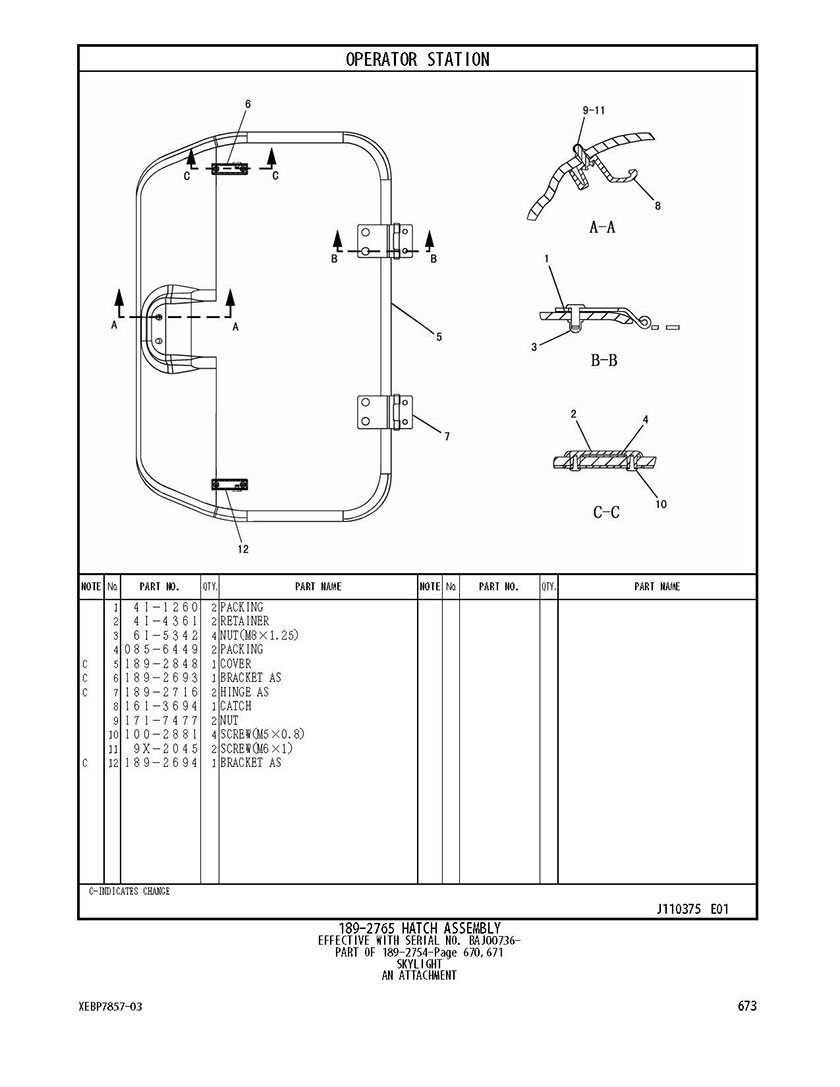 OPERATOR STATION

6
C C
B B
A A
5
7
12
9-11
8
A-A
1
3
B-B
2
4
10
C-C

| NOTE | No. | PART NO. | QTY. | PART NAME | NOTE | No. | PART NO. | QTY. | PART NAME |
|---|---|---|---|---|---|---|---|---|---|
| | 1 | 4I-1260 | 2 | PACKING | | | | | |
| | 2 | 4I-4361 | 2 | RETAINER | | | | | |
| | 3 | 6I-5342 | 4 | NUT(M8×1.25) | | | | | |
| | 4 | 085-6449 | 2 | PACKING | | | | | |
| C | 5 | 189-2848 | 1 | COVER | | | | | |
| C | 6 | 189-2693 | 1 | BRACKET AS | | | | | |
| C | 7 | 189-2716 | 2 | HINGE AS | | | | | |
| | 8 | 161-3694 | 1 | CATCH | | | | | |
| | 9 | 171-7477 | 2 | NUT | | | | | |
| | 10 | 100-2881 | 4 | SCREW(M5×0.8) | | | | | |
| | 11 | 9X-2045 | 2 | SCREW(M6×1) | | | | | |
| C | 12 | 189-2694 | 1 | BRACKET AS | | | | | |

C-INDICATES CHANGE

J110375 E01

189-2765 HATCH ASSEMBLY
EFFECTIVE WITH SERIAL NO. BAJ00736-
PART OF 189-2754-Page 670,671
SKYLIGHT
AN ATTACHMENT

XEBP7857-03

673