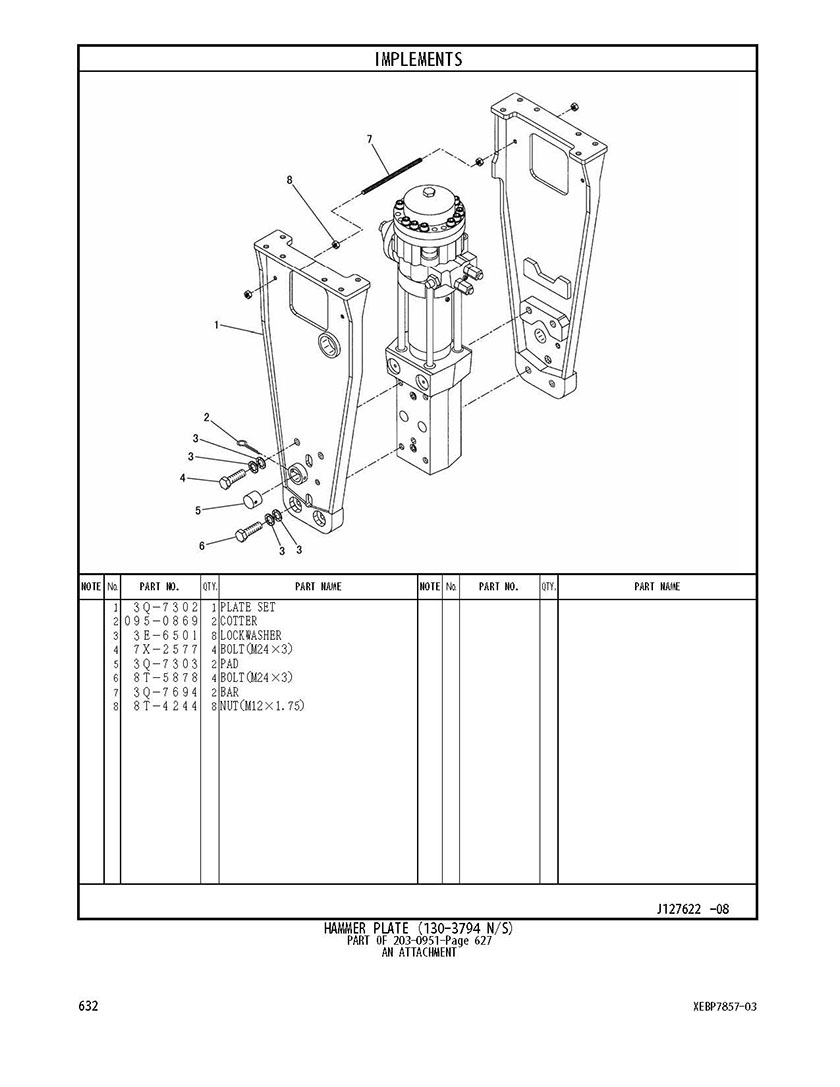 IMPLEMENTS

7

8

1

2

3

3

4

5

6

3

3

| NOTE | No. | PART NO. | QTY. | PART NAME | NOTE | No. | PART NO. | QTY. | PART NAME |
|---|---|---|---|---|---|---|---|---|---|
| | 1 | 3Q-7302 | 1 | PLATE SET | | | | | |
| | 2 | 095-0869 | 2 | COTTER | | | | | |
| | 3 | 3E-6501 | 8 | LOCKWASHER | | | | | |
| | 4 | 7X-2577 | 4 | BOLT(M24×3) | | | | | |
| | 5 | 3Q-7303 | 2 | PAD | | | | | |
| | 6 | 8T-5878 | 4 | BOLT(M24×3) | | | | | |
| | 7 | 3Q-7694 | 2 | BAR | | | | | |
| | 8 | 8T-4244 | 8 | NUT(M12×1.75) | | | | | |

J127622 -08

HAMMER PLATE (130-3794 N/S)
PART OF 203-0951-Page 627
AN ATTACHMENT

632

XEBP7857-03