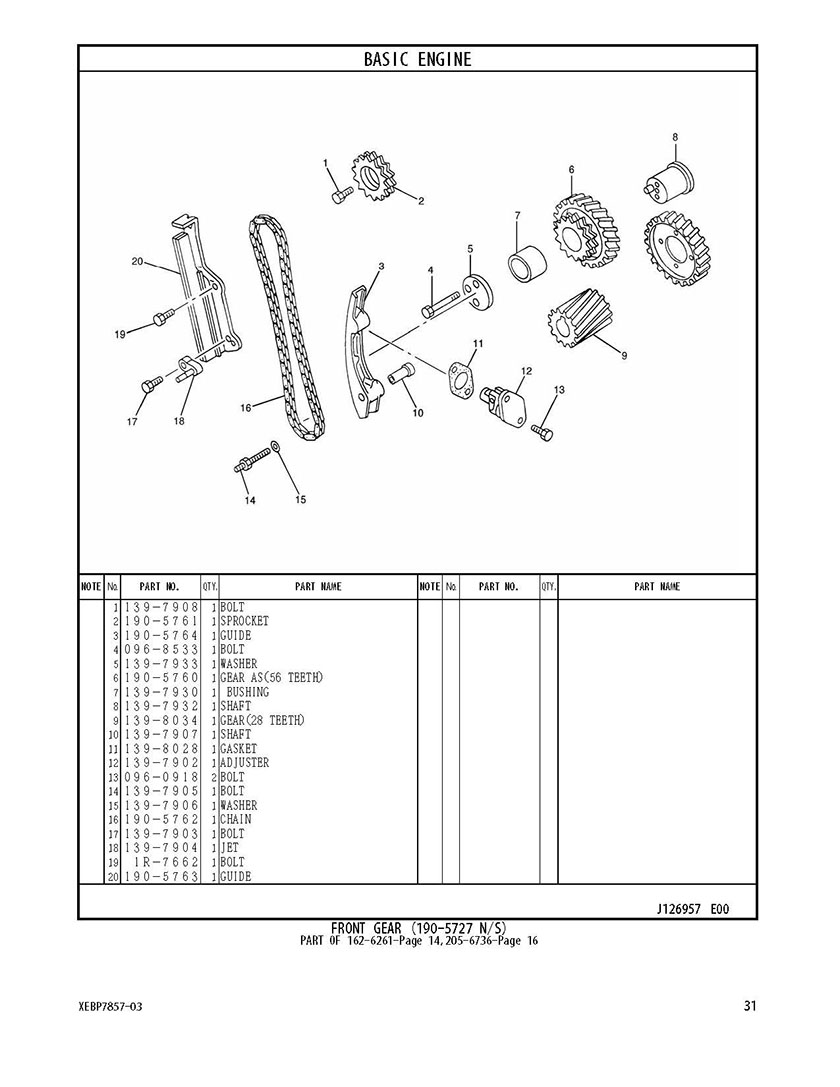 BASIC ENGINE

1
2
3
4
5
6
7
8
9
10
11
12
13
14
15
16
17
18
19
20

| NOTE | No. | PART NO. | QTY. | PART NAME | NOTE | No. | PART NO. | QTY. | PART NAME |
|---|---|---|---|---|---|---|---|---|---|
| | 1 | 139-7908 | 1 | BOLT | | | | | |
| | 2 | 190-5761 | 1 | SPROCKET | | | | | |
| | 3 | 190-5764 | 1 | GUIDE | | | | | |
| | 4 | 096-8533 | 1 | BOLT | | | | | |
| | 5 | 139-7933 | 1 | WASHER | | | | | |
| | 6 | 190-5760 | 1 | GEAR AS(56 TEETH) | | | | | |
| | 7 | 139-7930 | 1 | BUSHING | | | | | |
| | 8 | 139-7932 | 1 | SHAFT | | | | | |
| | 9 | 139-8034 | 1 | GEAR(28 TEETH) | | | | | |
| | 10 | 139-7907 | 1 | SHAFT | | | | | |
| | 11 | 139-8028 | 1 | GASKET | | | | | |
| | 12 | 139-7902 | 1 | ADJUSTER | | | | | |
| | 13 | 096-0918 | 2 | BOLT | | | | | |
| | 14 | 139-7905 | 1 | BOLT | | | | | |
| | 15 | 139-7906 | 1 | WASHER | | | | | |
| | 16 | 190-5762 | 1 | CHAIN | | | | | |
| | 17 | 139-7903 | 1 | BOLT | | | | | |
| | 18 | 139-7904 | 1 | JET | | | | | |
| | 19 | 1R-7662 | 1 | BOLT | | | | | |
| | 20 | 190-5763 | 1 | GUIDE | | | | | |

J126957 E00

FRONT GEAR (190-5727 N/S)
PART OF 162-6261-Page 14,205-6736-Page 16

XEBP7857-03

31