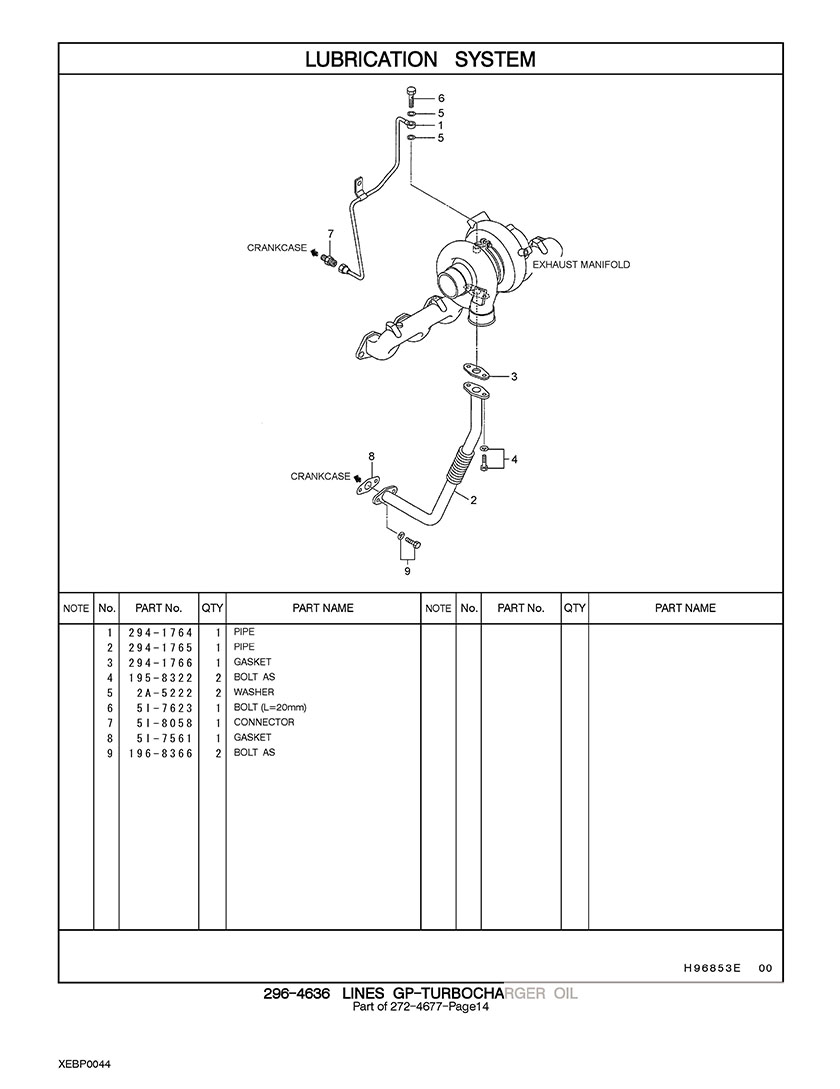 LUBRICATION SYSTEM

6
5
1
5
7
CRANKCASE
EXHAUST MANIFOLD
3
4
8
CRANKCASE
2
9

| NOTE | No. | PART No. | QTY | PART NAME | NOTE | No. | PART No. | QTY | PART NAME |
|---|---|---|---|---|---|---|---|---|---|
| | 1 | 294-1764 | 1 | PIPE | | | | | |
| | 2 | 294-1765 | 1 | PIPE | | | | | |
| | 3 | 294-1766 | 1 | GASKET | | | | | |
| | 4 | 195-8322 | 2 | BOLT AS | | | | | |
| | 5 | 2A-5222 | 2 | WASHER | | | | | |
| | 6 | 5I-7623 | 1 | BOLT (L=20mm) | | | | | |
| | 7 | 5I-8058 | 1 | CONNECTOR | | | | | |
| | 8 | 5I-7561 | 1 | GASKET | | | | | |
| | 9 | 196-8366 | 2 | BOLT AS | | | | | |

H96853E 00

296-4636 LINES GP-TURBOCHARGER OIL
Part of 272-4677-Page14

XEBP0044