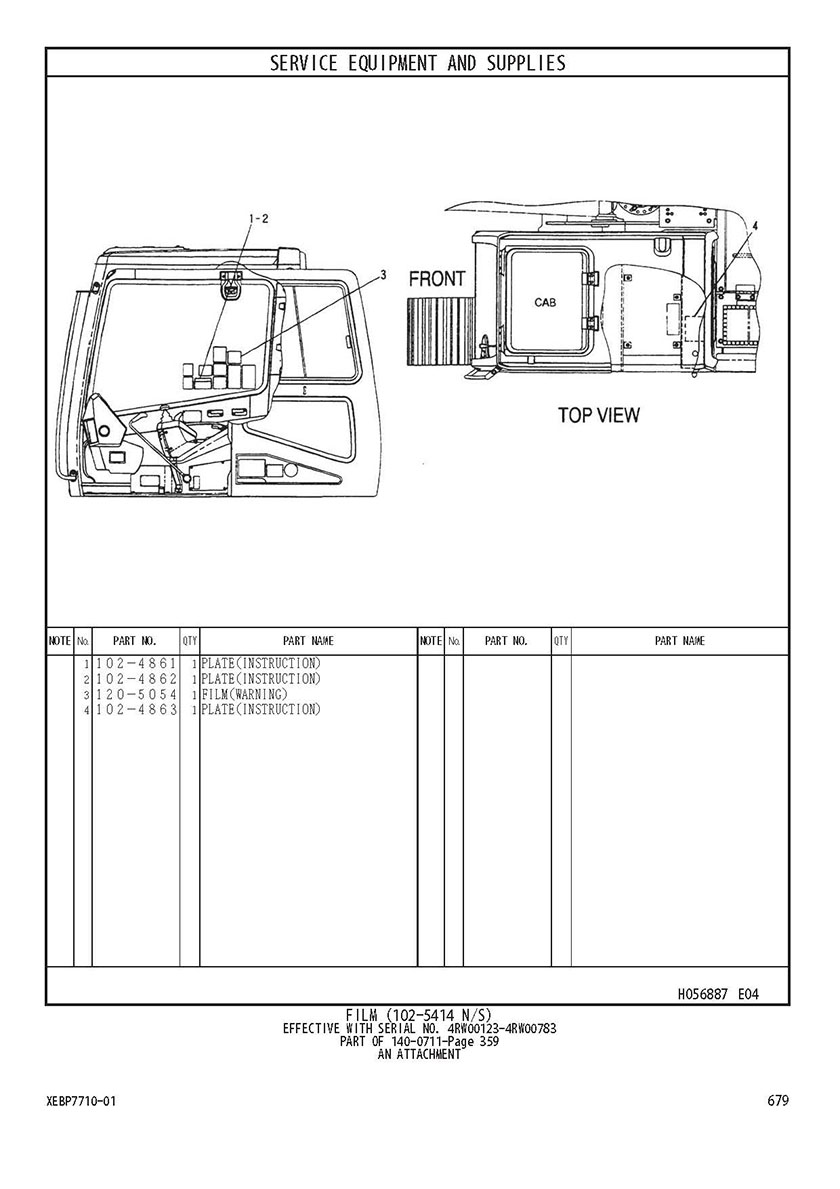 SERVICE EQUIPMENT AND SUPPLIES

1-2

3

FRONT

CAB

4

TOP VIEW

| NOTE | No. | PART NO. | QTY | PART NAME | NOTE | No. | PART NO. | QTY | PART NAME |
|---|---|---|---|---|---|---|---|---|---|
| | 1 | 102-4861 | 1 | PLATE(INSTRUCTION) | | | | | |
| | 2 | 102-4862 | 1 | PLATE(INSTRUCTION) | | | | | |
| | 3 | 120-5054 | 1 | FILM(WARNING) | | | | | |
| | 4 | 102-4863 | 1 | PLATE(INSTRUCTION) | | | | | |

H056887 E04

FILM (102-5414 N/S)
EFFECTIVE WITH SERIAL NO. 4RW00123-4RW00783
PART OF 140-0711-Page 359
AN ATTACHMENT

XEBP7710-01

679