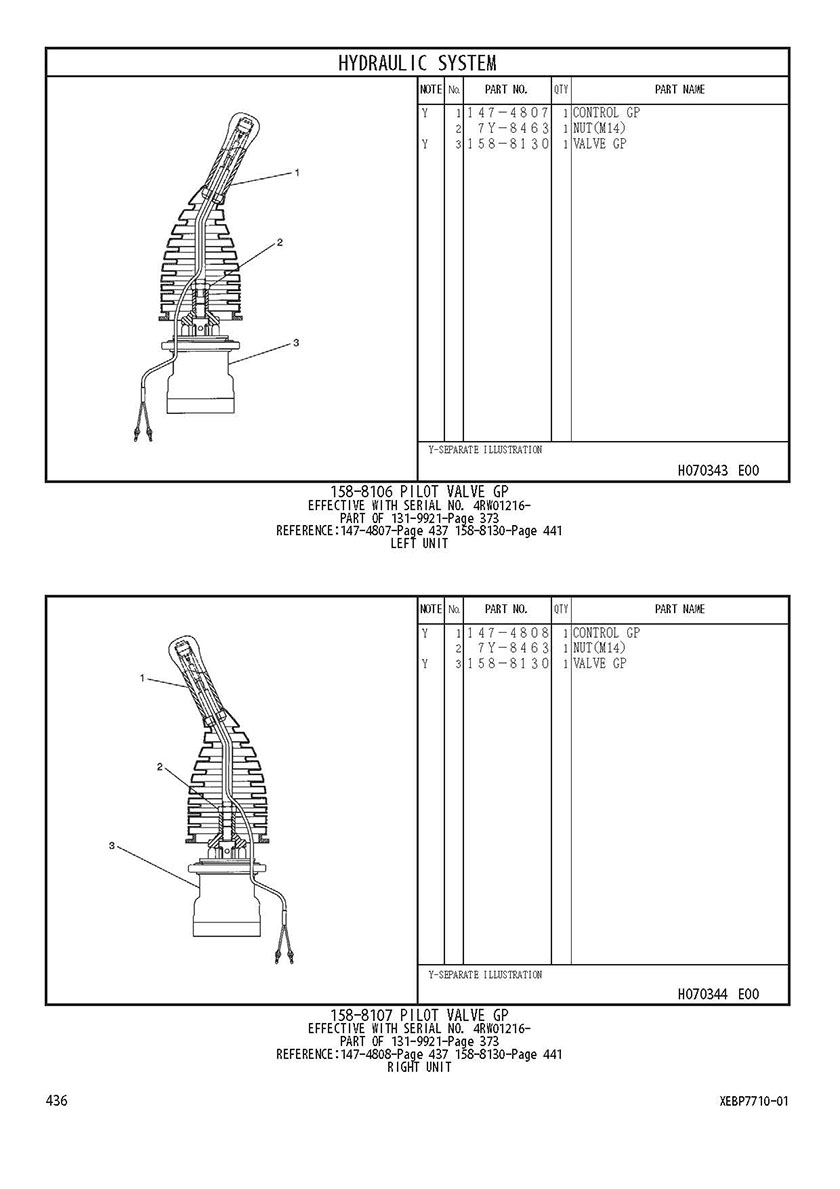 HYDRAULIC SYSTEM

1
2
3

| NOTE | No. | PART NO. | QTY | PART NAME |
|---|---|---|---|---|
| Y | 1 | 147-4807 | 1 | CONTROL GP |
| | 2 | 7Y-8463 | 1 | NUT(M14) |
| Y | 3 | 158-8130 | 1 | VALVE GP |

Y-SEPARATE ILLUSTRATION

H070343 E00

158-8106 PILOT VALVE GP
EFFECTIVE WITH SERIAL NO. 4RW01216-
PART OF 131-9921-Page 373
REFERENCE:147-4807-Page 437 158-8130-Page 441
LEFT UNIT

1
2
3

| NOTE | No. | PART NO. | QTY | PART NAME |
|---|---|---|---|---|
| Y | 1 | 147-4808 | 1 | CONTROL GP |
| | 2 | 7Y-8463 | 1 | NUT(M14) |
| Y | 3 | 158-8130 | 1 | VALVE GP |

Y-SEPARATE ILLUSTRATION

H070344 E00

158-8107 PILOT VALVE GP
EFFECTIVE WITH SERIAL NO. 4RW01216-
PART OF 131-9921-Page 373
REFERENCE:147-4808-Page 437 158-8130-Page 441
RIGHT UNIT

436

XEBP7710-01