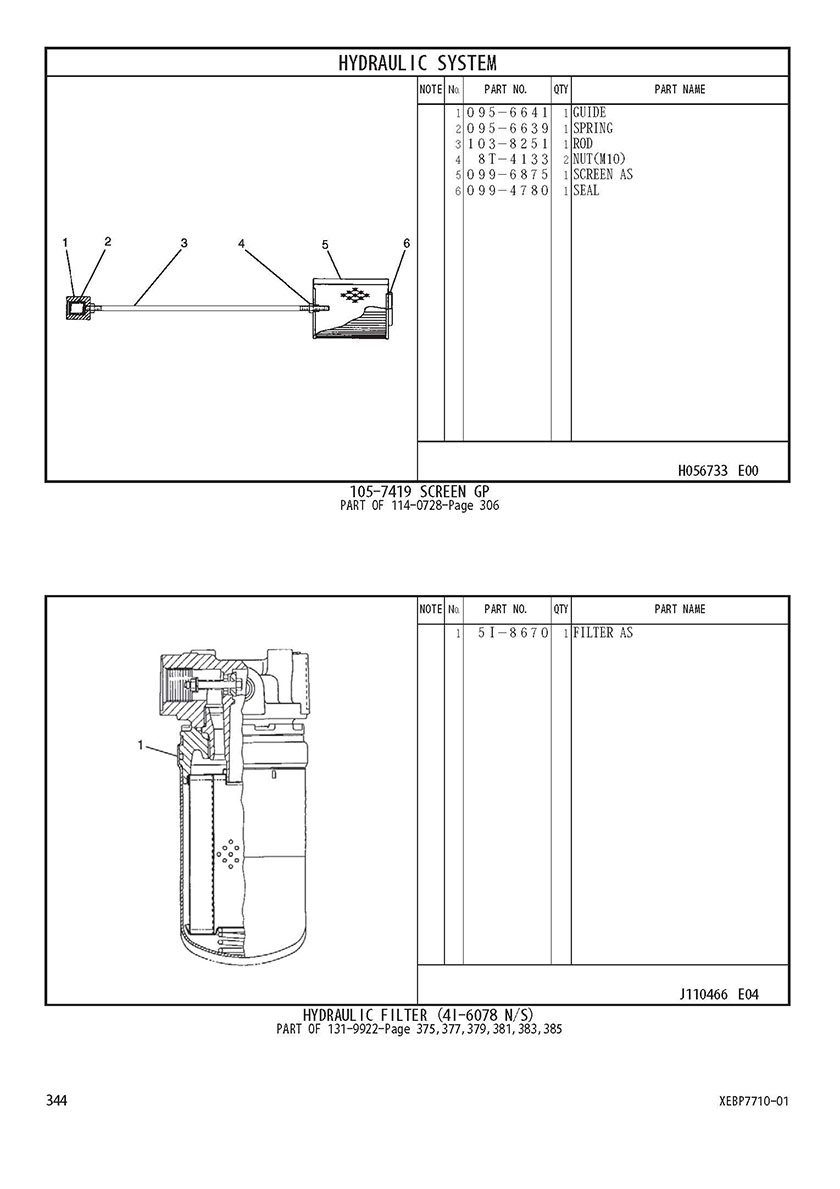 HYDRAULIC SYSTEM

1 2 3 4 5 6

| NOTE | No. | PART NO. | QTY | PART NAME |
|---|---|---|---|---|
| | 1 | 095-6641 | 1 | GUIDE |
| | 2 | 095-6639 | 1 | SPRING |
| | 3 | 103-8251 | 1 | ROD |
| | 4 | 8T-4133 | 2 | NUT(M10) |
| | 5 | 099-6875 | 1 | SCREEN AS |
| | 6 | 099-4780 | 1 | SEAL |

H056733 E00

105-7419 SCREEN GP
PART OF 114-0728-Page 306

1

| NOTE | No. | PART NO. | QTY | PART NAME |
|---|---|---|---|---|
| | 1 | 5I-8670 | 1 | FILTER AS |

J110466 E04

HYDRAULIC FILTER (4I-6078 N/S)
PART OF 131-9922-Page 375,377,379,381,383,385

344

XEBP7710-01