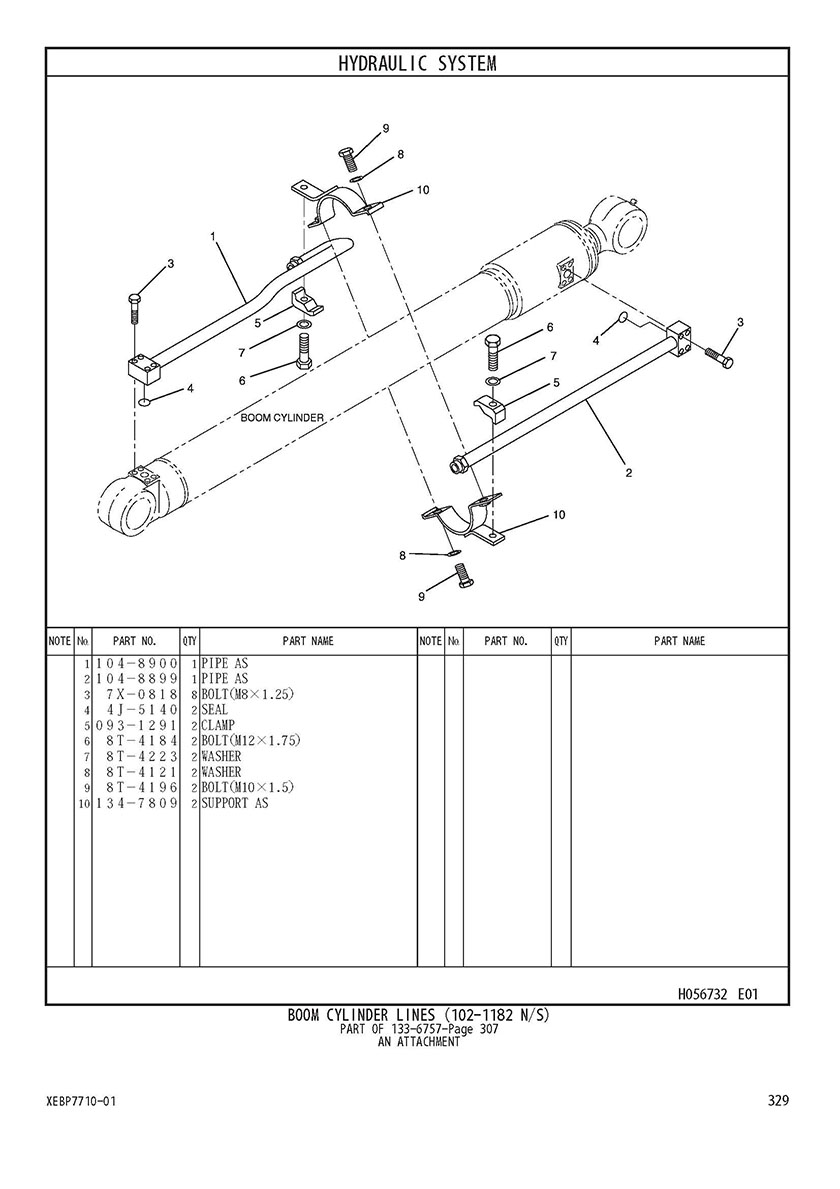 HYDRAULIC SYSTEM

9
8
10
1
3
5
7
6
4
BOOM CYLINDER
6
7
5
4
3
2
10
8
9

| NOTE | № | PART NO. | QTY | PART NAME | NOTE | № | PART NO. | QTY | PART NAME |
|---|---|---|---|---|---|---|---|---|---|
| | 1 | 104-8900 | 1 | PIPE AS | | | | | |
| | 2 | 104-8899 | 1 | PIPE AS | | | | | |
| | 3 | 7X-0818 | 8 | BOLT(M8×1.25) | | | | | |
| | 4 | 4J-5140 | 2 | SEAL | | | | | |
| | 5 | 093-1291 | 2 | CLAMP | | | | | |
| | 6 | 8T-4184 | 2 | BOLT(M12×1.75) | | | | | |
| | 7 | 8T-4223 | 2 | WASHER | | | | | |
| | 8 | 8T-4121 | 2 | WASHER | | | | | |
| | 9 | 8T-4196 | 2 | BOLT(M10×1.5) | | | | | |
| | 10 | 134-7809 | 2 | SUPPORT AS | | | | | |

H056732 E01

BOOM CYLINDER LINES (102-1182 N/S)
PART OF 133-6757-Page 307
AN ATTACHMENT

XEBP7710-01

329