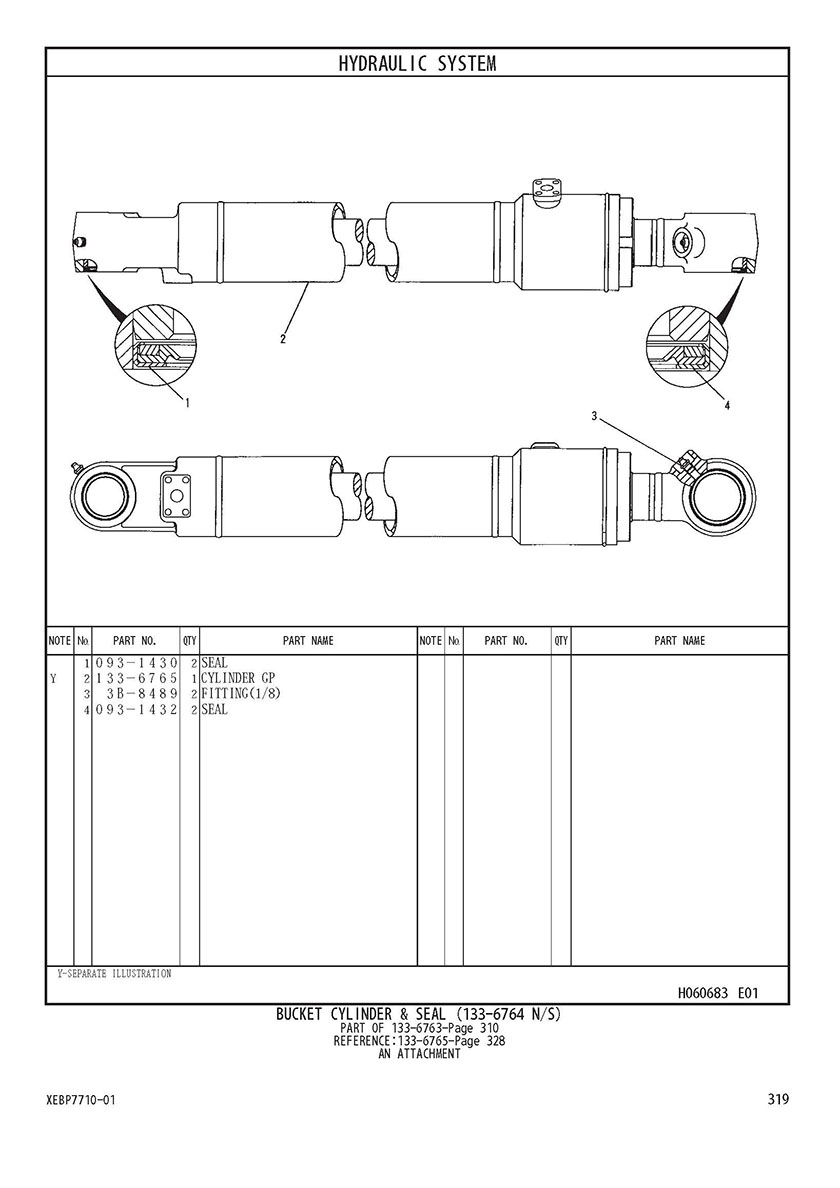 HYDRAULIC SYSTEM

2

1

4

3

| NOTE | No. | PART NO. | QTY | PART NAME | NOTE | No. | PART NO. | QTY | PART NAME |
|---|---|---|---|---|---|---|---|---|---|
| | 1 | 093-1430 | 2 | SEAL | | | | | |
| Y | 2 | 133-6765 | 1 | CYLINDER GP | | | | | |
| | 3 | 3B-8489 | 2 | FITTING(1/8) | | | | | |
| | 4 | 093-1432 | 2 | SEAL | | | | | |

Y-SEPARATE ILLUSTRATION

H060683 E01

BUCKET CYLINDER & SEAL (133-6764 N/S)
PART OF 133-6763-Page 310
REFERENCE:133-6765-Page 328
AN ATTACHMENT

XEBP7710-01

319