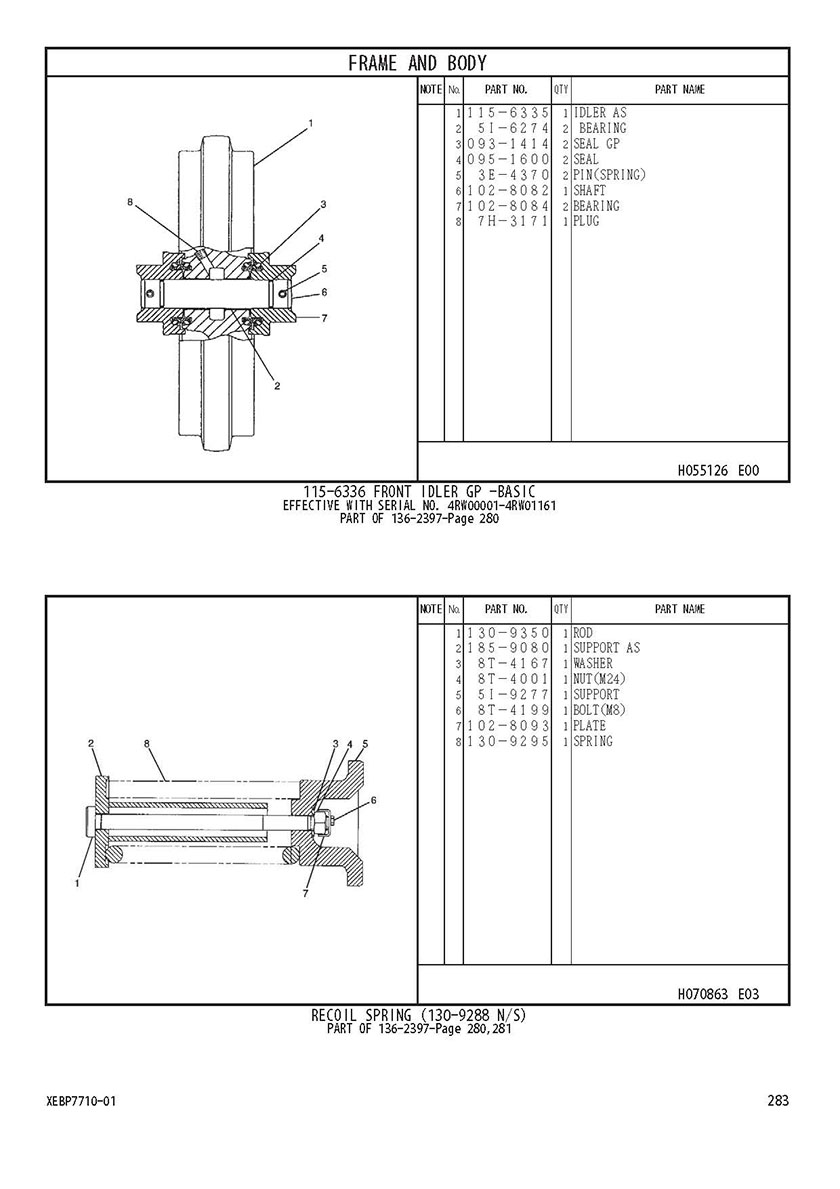 FRAME AND BODY

1
8
3
4
5
6
7
2

| NOTE | No. | PART NO. | QTY | PART NAME |
|---|---|---|---|---|
| | 1 | 115-6335 | 1 | IDLER AS |
| | 2 | 5I-6274 | 2 | BEARING |
| | 3 | 093-1414 | 2 | SEAL GP |
| | 4 | 095-1600 | 2 | SEAL |
| | 5 | 3E-4370 | 2 | PIN(SPRING) |
| | 6 | 102-8082 | 1 | SHAFT |
| | 7 | 102-8084 | 2 | BEARING |
| | 8 | 7H-3171 | 1 | PLUG |

H055126 E00

115-6336 FRONT IDLER GP -BASIC
EFFECTIVE WITH SERIAL NO. 4RW00001-4RW01161
PART OF 136-2397-Page 280

2
8
3
4
5
6
1
7

| NOTE | No. | PART NO. | QTY | PART NAME |
|---|---|---|---|---|
| | 1 | 130-9350 | 1 | ROD |
| | 2 | 185-9080 | 1 | SUPPORT AS |
| | 3 | 8T-4167 | 1 | WASHER |
| | 4 | 8T-4001 | 1 | NUT(M24) |
| | 5 | 5I-9277 | 1 | SUPPORT |
| | 6 | 8T-4199 | 1 | BOLT(M8) |
| | 7 | 102-8093 | 1 | PLATE |
| | 8 | 130-9295 | 1 | SPRING |

H070863 E03

RECOIL SPRING (130-9288 N/S)
PART OF 136-2397-Page 280,281

XEBP7710-01
283