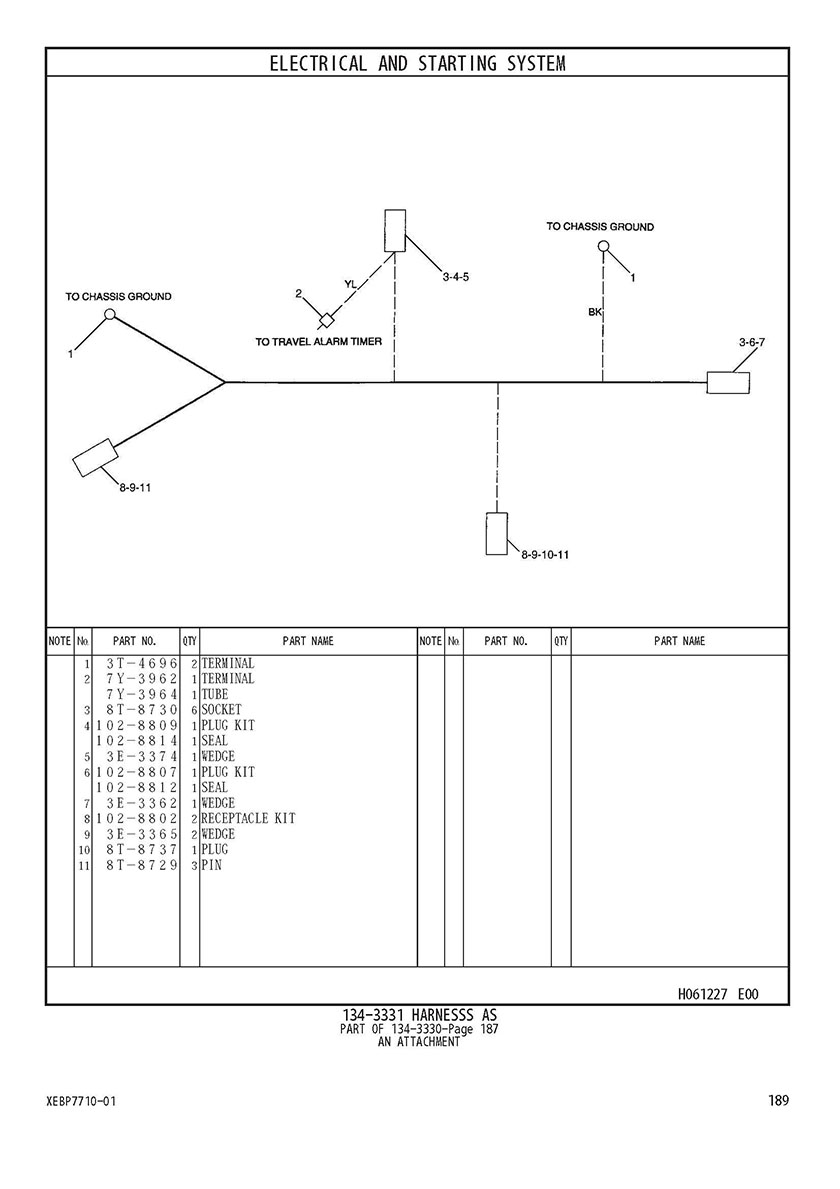 ELECTRICAL AND STARTING SYSTEM

TO CHASSIS GROUND
1
2
YL
TO TRAVEL ALARM TIMER
3-4-5
TO CHASSIS GROUND
1
BK
3-6-7
8-9-11
8-9-10-11

| NOTE | № | PART NO. | QTY | PART NAME | NOTE | № | PART NO. | QTY | PART NAME |
|---|---|---|---|---|---|---|---|---|---|
| | 1 | 3T-4696 | 2 | TERMINAL | | | | | |
| | 2 | 7Y-3962 | 1 | TERMINAL | | | | | |
| | | 7Y-3964 | 1 | TUBE | | | | | |
| | 3 | 8T-8730 | 6 | SOCKET | | | | | |
| | 4 | 102-8809 | 1 | PLUG KIT | | | | | |
| | | 102-8814 | 1 | SEAL | | | | | |
| | 5 | 3E-3374 | 1 | WEDGE | | | | | |
| | 6 | 102-8807 | 1 | PLUG KIT | | | | | |
| | | 102-8812 | 1 | SEAL | | | | | |
| | 7 | 3E-3362 | 1 | WEDGE | | | | | |
| | 8 | 102-8802 | 2 | RECEPTACLE KIT | | | | | |
| | 9 | 3E-3365 | 2 | WEDGE | | | | | |
| | 10 | 8T-8737 | 1 | PLUG | | | | | |
| | 11 | 8T-8729 | 3 | PIN | | | | | |

H061227 E00

134-3331 HARNESSS AS
PART OF 134-3330-Page 187
AN ATTACHMENT

XEBP7710-01
189