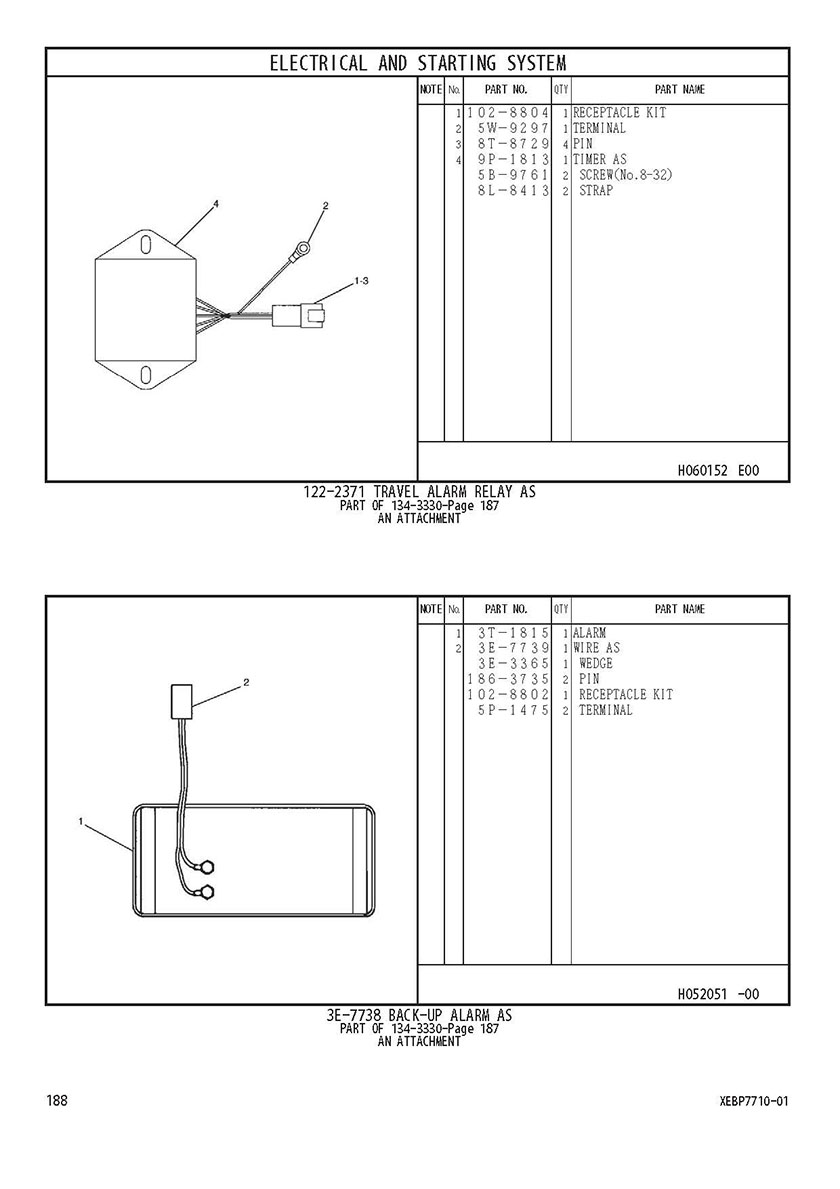 ELECTRICAL AND STARTING SYSTEM

4
2
1-3

| NOTE | No. | PART NO. | QTY | PART NAME |
|---|---|---|---|---|
| | 1 | 102-8804 | 1 | RECEPTACLE KIT |
| | 2 | 5W-9297 | 1 | TERMINAL |
| | 3 | 8T-8729 | 4 | PIN |
| | 4 | 9P-1813 | 1 | TIMER AS |
| | | 5B-9761 | 2 | SCREW(No.8-32) |
| | | 8L-8413 | 2 | STRAP |

H060152 E00

122-2371 TRAVEL ALARM RELAY AS
PART OF 134-3330-Page 187
AN ATTACHMENT

2
1

| NOTE | No. | PART NO. | QTY | PART NAME |
|---|---|---|---|---|
| | 1 | 3T-1815 | 1 | ALARM |
| | 2 | 3E-7739 | 1 | WIRE AS |
| | | 3E-3365 | 1 | WEDGE |
| | | 186-3735 | 2 | PIN |
| | | 102-8802 | 1 | RECEPTACLE KIT |
| | | 5P-1475 | 2 | TERMINAL |

H052051 -00

3E-7738 BACK-UP ALARM AS
PART OF 134-3330-Page 187
AN ATTACHMENT

188

XEBP7710-01