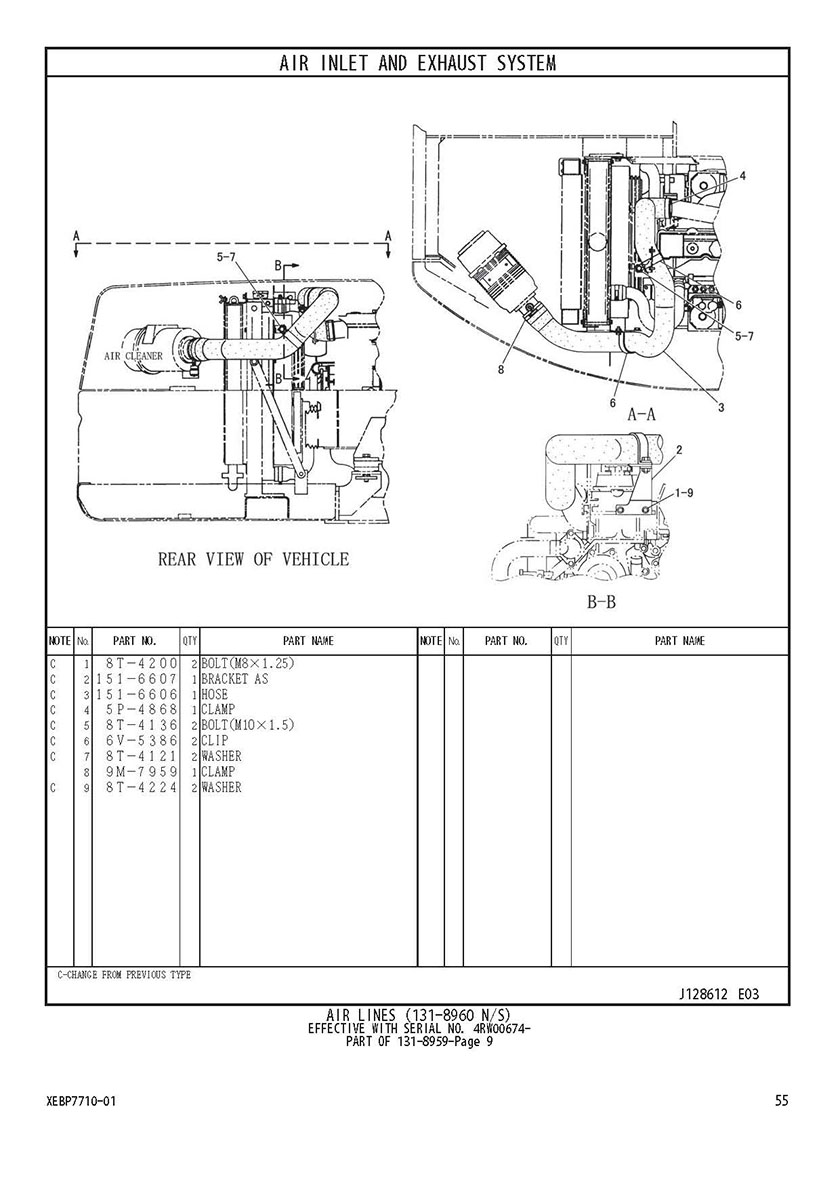 AIR INLET AND EXHAUST SYSTEM

A A
5-7
B
AIR CLEANER
REAR VIEW OF VEHICLE

4
6
5-7
8
6
3
A-A

2
1-9
B-B

| NOTE | No. | PART NO. | QTY | PART NAME | NOTE | No. | PART NO. | QTY | PART NAME |
|---|---|---|---|---|---|---|---|---|---|
| C | 1 | 8T-4200 | 2 | BOLT(M8×1.25) | | | | | |
| C | 2 | 151-6607 | 1 | BRACKET AS | | | | | |
| C | 3 | 151-6606 | 1 | HOSE | | | | | |
| C | 4 | 5P-4868 | 1 | CLAMP | | | | | |
| C | 5 | 8T-4136 | 2 | BOLT(M10×1.5) | | | | | |
| C | 6 | 6V-5386 | 2 | CLIP | | | | | |
| C | 7 | 8T-4121 | 2 | WASHER | | | | | |
| | 8 | 9M-7959 | 1 | CLAMP | | | | | |
| C | 9 | 8T-4224 | 2 | WASHER | | | | | |

C-CHANGE FROM PREVIOUS TYPE

J128612 E03

AIR LINES (131-8960 N/S)
EFFECTIVE WITH SERIAL NO. 4RW00674-
PART OF 131-8959-Page 9

XEBP7710-01

55