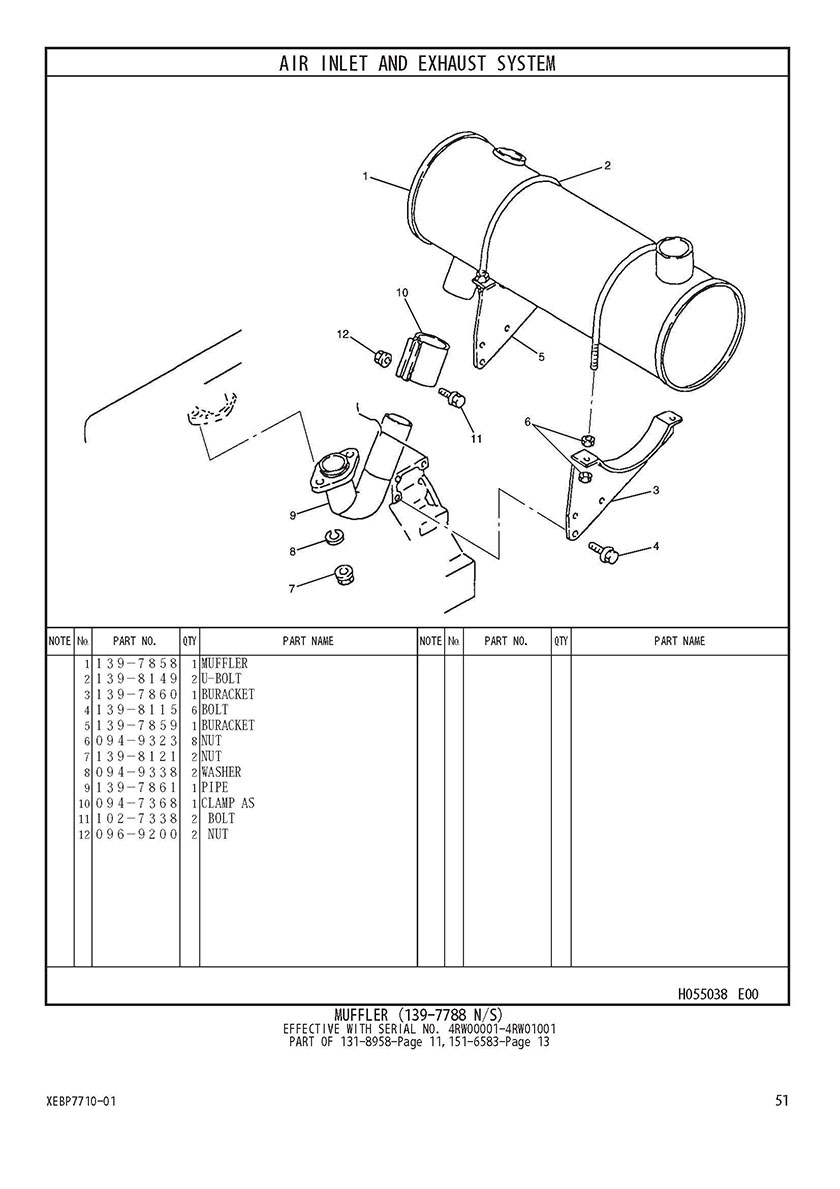 AIR INLET AND EXHAUST SYSTEM

1
2
10
12
5
11
6
3
9
8
4
7

| NOTE | No. | PART NO. | QTY | PART NAME | NOTE | No. | PART NO. | QTY | PART NAME |
|---|---|---|---|---|---|---|---|---|---|
| | 1 | 139-7858 | 1 | MUFFLER | | | | | |
| | 2 | 139-8149 | 2 | U-BOLT | | | | | |
| | 3 | 139-7860 | 1 | BURACKET | | | | | |
| | 4 | 139-8115 | 6 | BOLT | | | | | |
| | 5 | 139-7859 | 1 | BURACKET | | | | | |
| | 6 | 094-9323 | 8 | NUT | | | | | |
| | 7 | 139-8121 | 2 | NUT | | | | | |
| | 8 | 094-9338 | 2 | WASHER | | | | | |
| | 9 | 139-7861 | 1 | PIPE | | | | | |
| | 10 | 094-7368 | 1 | CLAMP AS | | | | | |
| | 11 | 102-7338 | 2 | BOLT | | | | | |
| | 12 | 096-9200 | 2 | NUT | | | | | |

H055038 E00

MUFFLER (139-7788 N/S)
EFFECTIVE WITH SERIAL NO. 4RW00001-4RW01001
PART OF 131-8958-Page 11, 151-6583-Page 13

XEBP7710-01

51