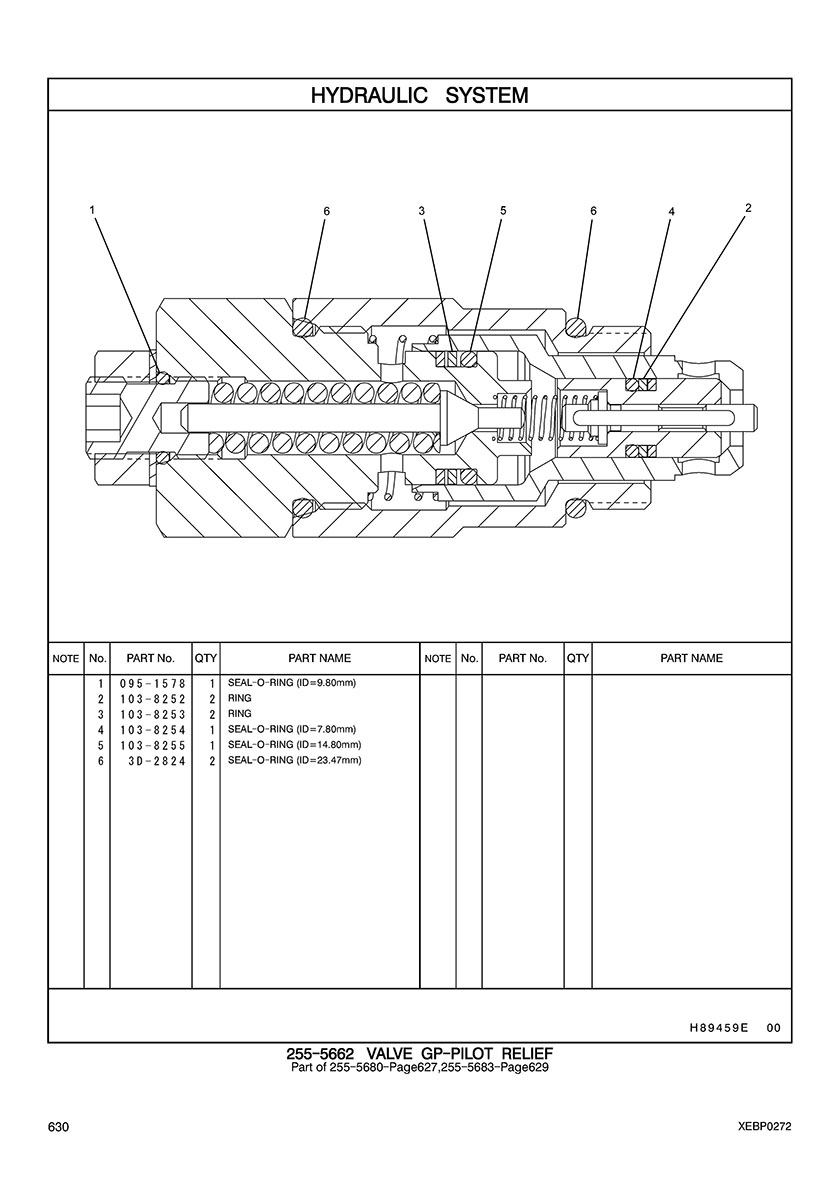 HYDRAULIC SYSTEM

1 6 3 5 6 4 2

| NOTE | No. | PART No. | QTY | PART NAME | NOTE | No. | PART No. | QTY | PART NAME |
|---|---|---|---|---|---|---|---|---|---|
| | 1 | 095-1578 | 1 | SEAL-O-RING (ID=9.80mm) | | | | | |
| | 2 | 103-8252 | 2 | RING | | | | | |
| | 3 | 103-8253 | 2 | RING | | | | | |
| | 4 | 103-8254 | 1 | SEAL-O-RING (ID=7.80mm) | | | | | |
| | 5 | 103-8255 | 1 | SEAL-O-RING (ID=14.80mm) | | | | | |
| | 6 | 3D-2824 | 2 | SEAL-O-RING (ID=23.47mm) | | | | | |

H89459E 00

255-5662 VALVE GP-PILOT RELIEF
Part of 255-5680-Page627,255-5683-Page629

630

XEBP0272