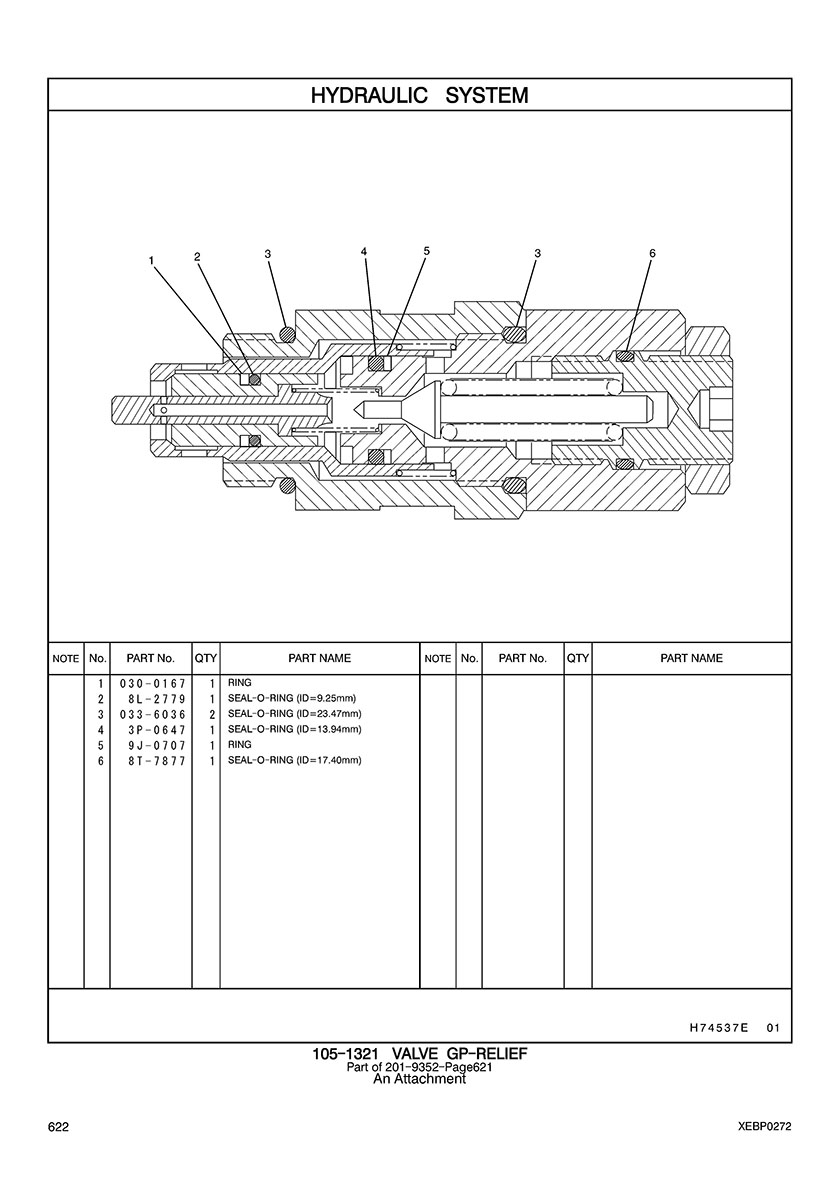 HYDRAULIC SYSTEM

1 2 3 4 5 3 6

| NOTE | No. | PART No. | QTY | PART NAME | NOTE | No. | PART No. | QTY | PART NAME |
|---|---|---|---|---|---|---|---|---|---|
| | 1 | 030-0167 | 1 | RING | | | | | |
| | 2 | 8L-2779 | 1 | SEAL-O-RING (ID=9.25mm) | | | | | |
| | 3 | 033-6036 | 2 | SEAL-O-RING (ID=23.47mm) | | | | | |
| | 4 | 3P-0647 | 1 | SEAL-O-RING (ID=13.94mm) | | | | | |
| | 5 | 9J-0707 | 1 | RING | | | | | |
| | 6 | 8T-7877 | 1 | SEAL-O-RING (ID=17.40mm) | | | | | |

H74537E 01

105-1321 VALVE GP-RELIEF
Part of 201-9352-Page621
An Attachment

622

XEBP0272