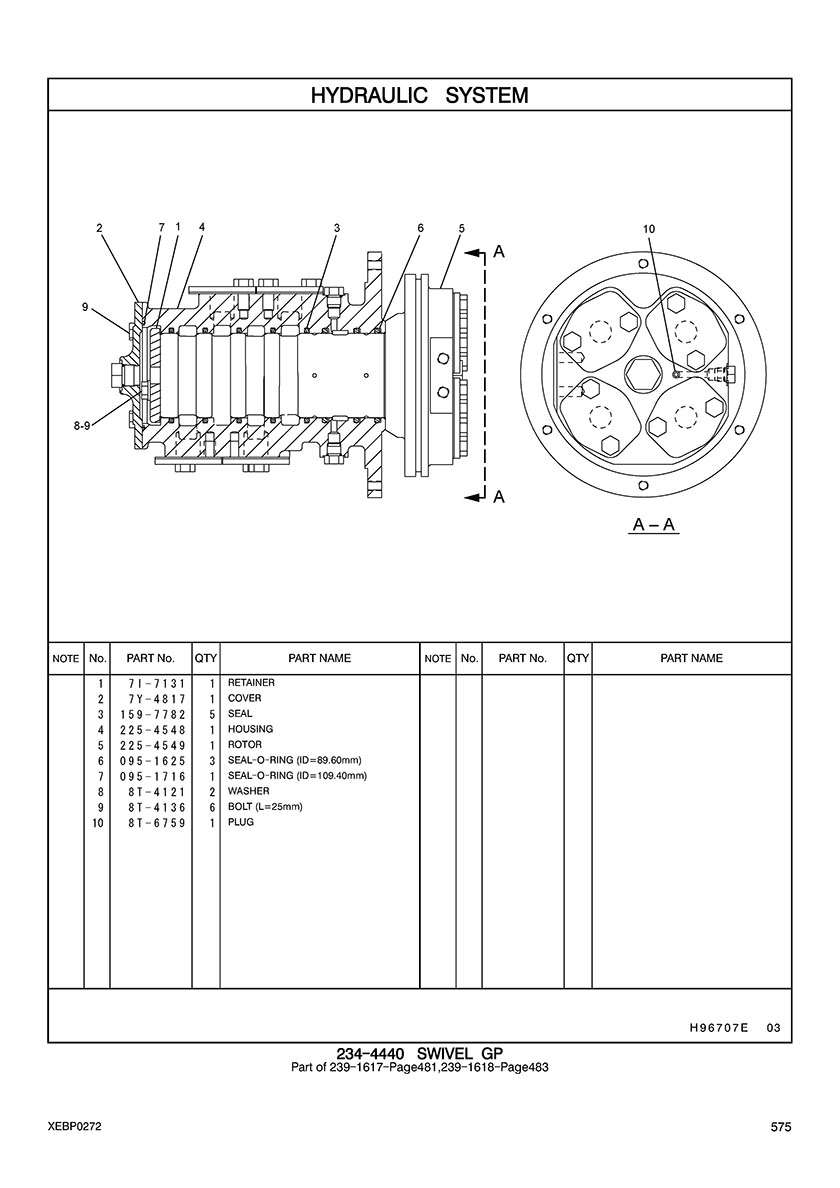 HYDRAULIC SYSTEM

2 7 1 4 3 6 5 A 10
9
8-9
A
A – A

| NOTE | No. | PART No. | QTY | PART NAME | NOTE | No. | PART No. | QTY | PART NAME |
|---|---|---|---|---|---|---|---|---|---|
| | 1 | 7I-7131 | 1 | RETAINER | | | | | |
| | 2 | 7Y-4817 | 1 | COVER | | | | | |
| | 3 | 159-7782 | 5 | SEAL | | | | | |
| | 4 | 225-4548 | 1 | HOUSING | | | | | |
| | 5 | 225-4549 | 1 | ROTOR | | | | | |
| | 6 | 095-1625 | 3 | SEAL-O-RING (ID=89.60mm) | | | | | |
| | 7 | 095-1716 | 1 | SEAL-O-RING (ID=109.40mm) | | | | | |
| | 8 | 8T-4121 | 2 | WASHER | | | | | |
| | 9 | 8T-4136 | 6 | BOLT (L=25mm) | | | | | |
| | 10 | 8T-6759 | 1 | PLUG | | | | | |

H96707E 03

234-4440 SWIVEL GP
Part of 239-1617-Page481,239-1618-Page483

XEBP0272

575