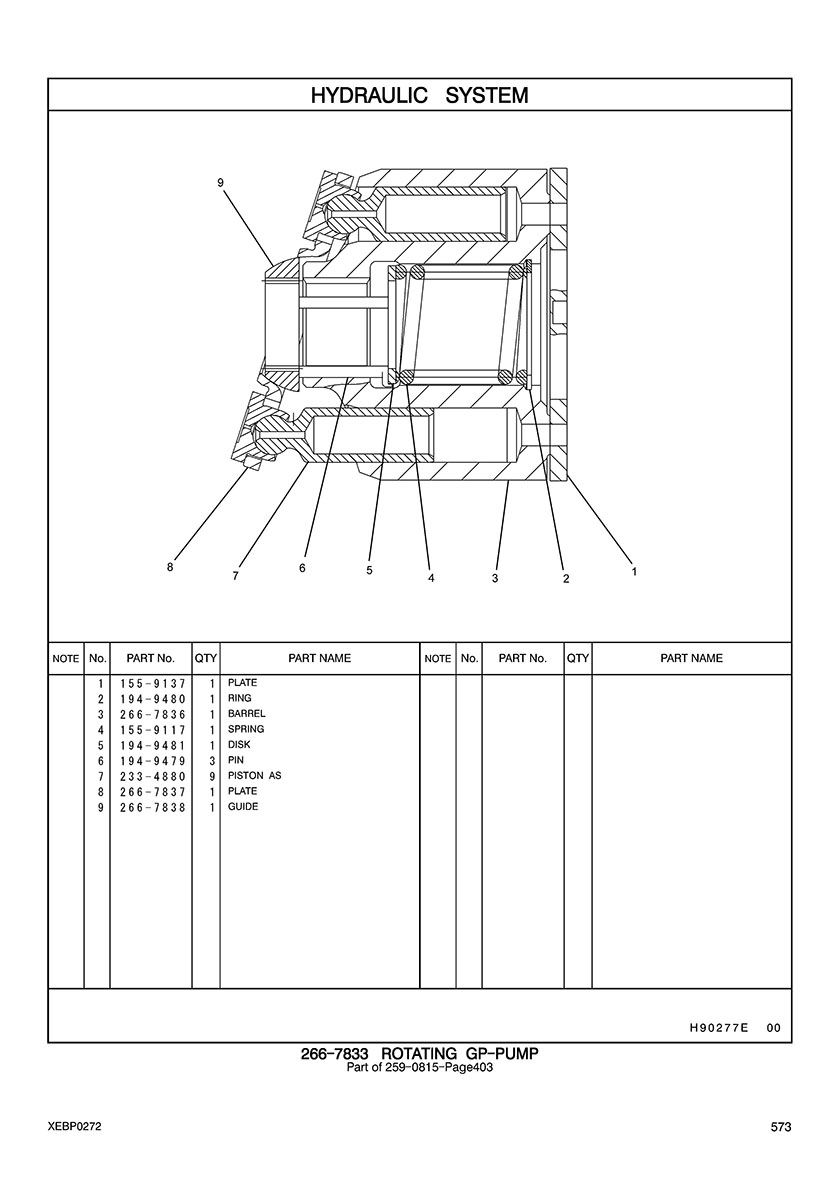 HYDRAULIC SYSTEM

9
8 7 6 5 4 3 2 1

| NOTE | No. | PART No. | QTY | PART NAME | NOTE | No. | PART No. | QTY | PART NAME |
|---|---|---|---|---|---|---|---|---|---|
| | 1 | 155-9137 | 1 | PLATE | | | | | |
| | 2 | 194-9480 | 1 | RING | | | | | |
| | 3 | 266-7836 | 1 | BARREL | | | | | |
| | 4 | 155-9117 | 1 | SPRING | | | | | |
| | 5 | 194-9481 | 1 | DISK | | | | | |
| | 6 | 194-9479 | 3 | PIN | | | | | |
| | 7 | 233-4880 | 9 | PISTON AS | | | | | |
| | 8 | 266-7837 | 1 | PLATE | | | | | |
| | 9 | 266-7838 | 1 | GUIDE | | | | | |

H90277E 00

266-7833 ROTATING GP-PUMP
Part of 259-0815-Page403

XEBP0272

573