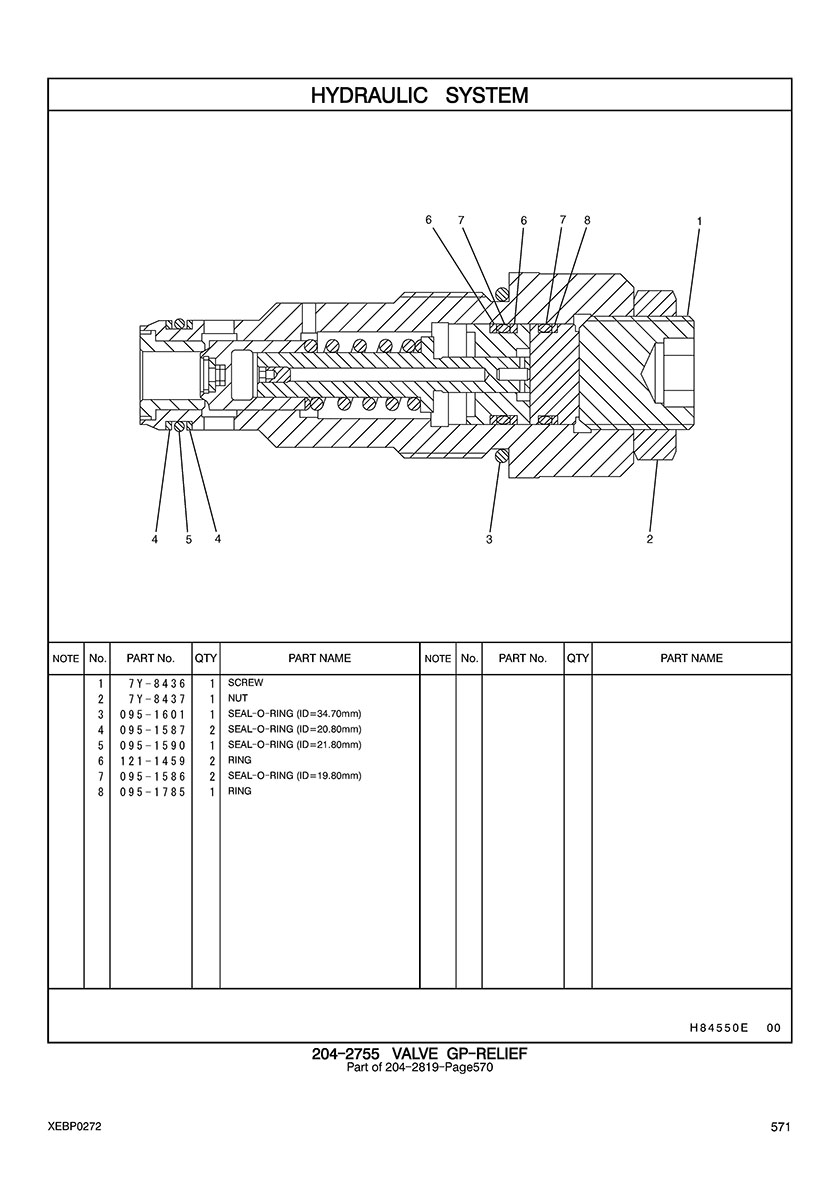 HYDRAULIC SYSTEM

6 7 6 7 8 1

4 5 4 3 2

| NOTE | No. | PART No. | QTY | PART NAME | NOTE | No. | PART No. | QTY | PART NAME |
|---|---|---|---|---|---|---|---|---|---|
| | 1 | 7Y-8436 | 1 | SCREW | | | | | |
| | 2 | 7Y-8437 | 1 | NUT | | | | | |
| | 3 | 095-1601 | 1 | SEAL-O-RING (ID=34.70mm) | | | | | |
| | 4 | 095-1587 | 2 | SEAL-O-RING (ID=20.80mm) | | | | | |
| | 5 | 095-1590 | 1 | SEAL-O-RING (ID=21.80mm) | | | | | |
| | 6 | 121-1459 | 2 | RING | | | | | |
| | 7 | 095-1586 | 2 | SEAL-O-RING (ID=19.80mm) | | | | | |
| | 8 | 095-1785 | 1 | RING | | | | | |

H84550E 00

204-2755 VALVE GP-RELIEF
Part of 204-2819-Page570

XEBP0272

571