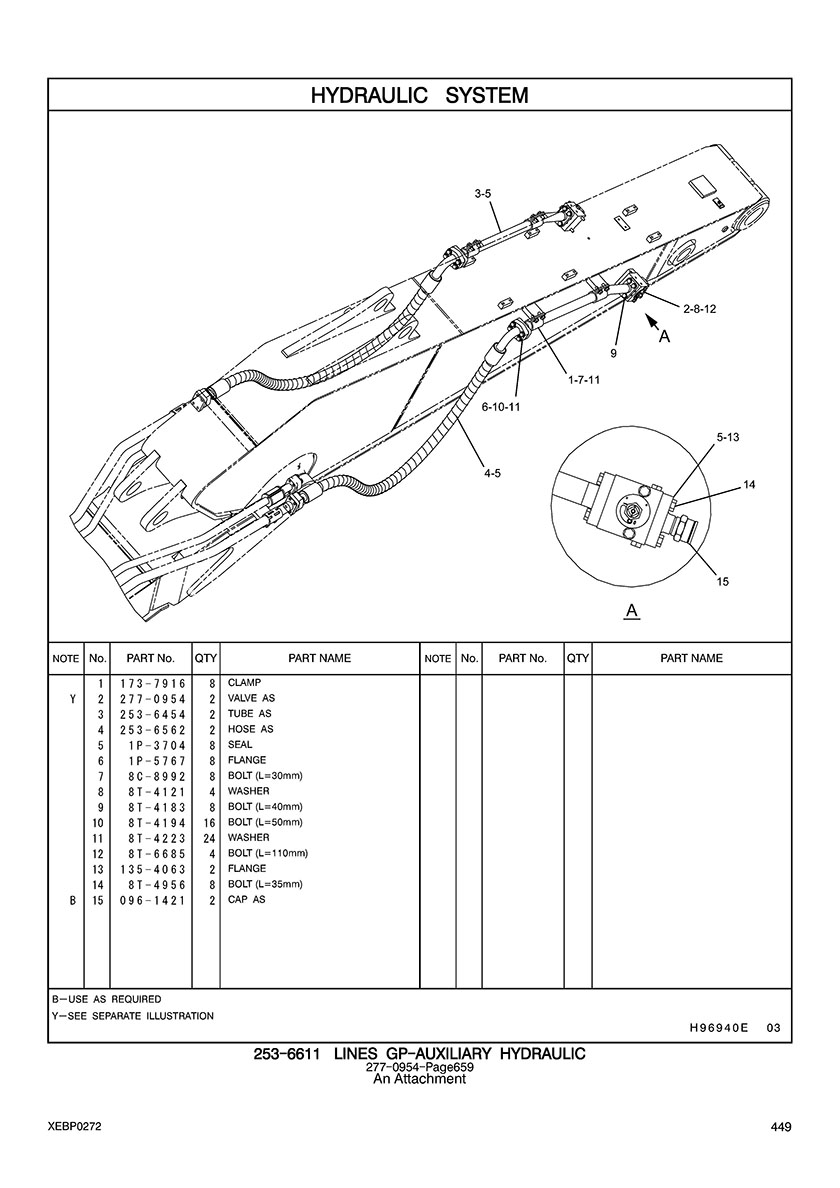 HYDRAULIC SYSTEM

3-5
2-8-12
A
9
1-7-11
6-10-11
4-5
5-13
14
15
A

| NOTE | No. | PART No. | QTY | PART NAME | NOTE | No. | PART No. | QTY | PART NAME |
|---|---|---|---|---|---|---|---|---|---|
| | 1 | 173-7916 | 8 | CLAMP | | | | | |
| Y | 2 | 277-0954 | 2 | VALVE AS | | | | | |
| | 3 | 253-6454 | 2 | TUBE AS | | | | | |
| | 4 | 253-6562 | 2 | HOSE AS | | | | | |
| | 5 | 1P-3704 | 8 | SEAL | | | | | |
| | 6 | 1P-5767 | 8 | FLANGE | | | | | |
| | 7 | 8C-8992 | 8 | BOLT (L=30mm) | | | | | |
| | 8 | 8T-4121 | 4 | WASHER | | | | | |
| | 9 | 8T-4183 | 8 | BOLT (L=40mm) | | | | | |
| | 10 | 8T-4194 | 16 | BOLT (L=50mm) | | | | | |
| | 11 | 8T-4223 | 24 | WASHER | | | | | |
| | 12 | 8T-6685 | 4 | BOLT (L=110mm) | | | | | |
| | 13 | 135-4063 | 2 | FLANGE | | | | | |
| | 14 | 8T-4956 | 8 | BOLT (L=35mm) | | | | | |
| B | 15 | 096-1421 | 2 | CAP AS | | | | | |

B—USE AS REQUIRED
Y—SEE SEPARATE ILLUSTRATION
H96940E 03

253-6611 LINES GP-AUXILIARY HYDRAULIC
277-0954-Page659
An Attachment

XEBP0272
449