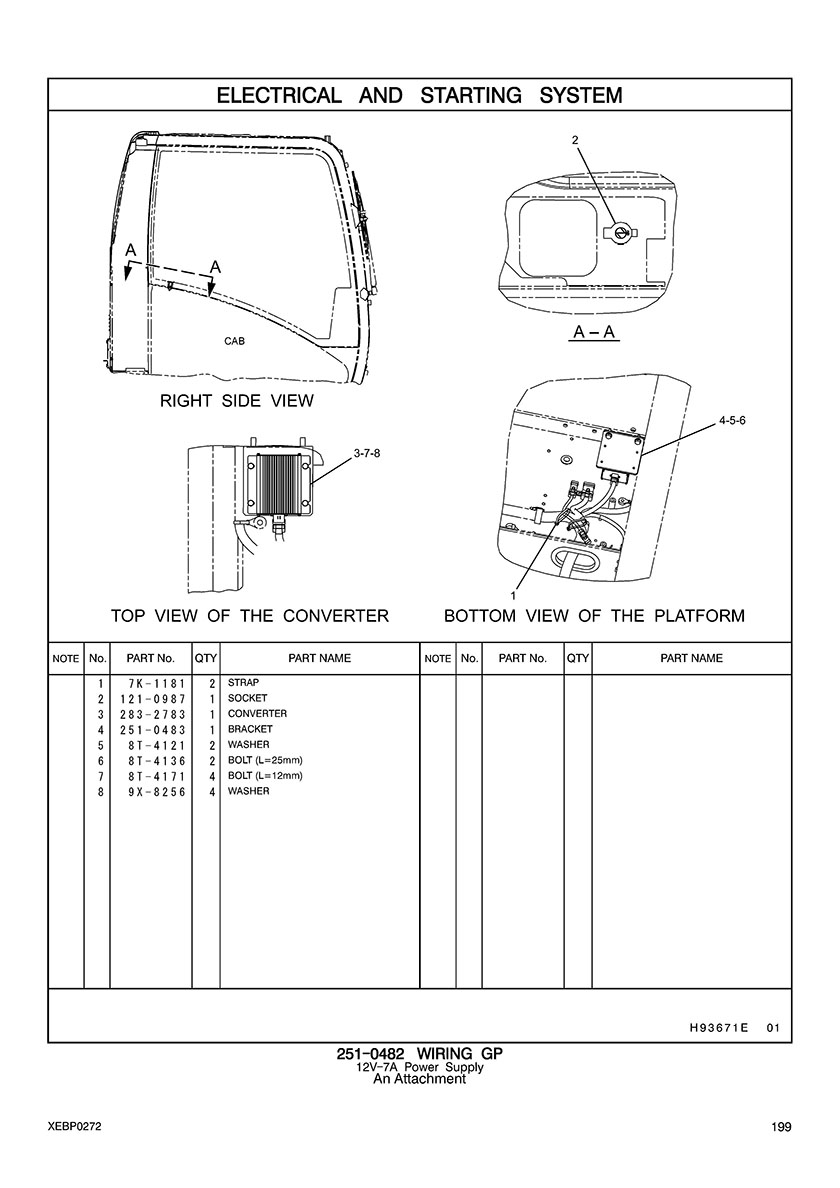 ELECTRICAL AND STARTING SYSTEM

A
A
CAB
RIGHT SIDE VIEW

2
A – A

3-7-8
TOP VIEW OF THE CONVERTER

4-5-6
1
BOTTOM VIEW OF THE PLATFORM

| NOTE | No. | PART No. | QTY | PART NAME | NOTE | No. | PART No. | QTY | PART NAME |
|---|---|---|---|---|---|---|---|---|---|
| | 1 | 7K-1181 | 2 | STRAP | | | | | |
| | 2 | 121-0987 | 1 | SOCKET | | | | | |
| | 3 | 283-2783 | 1 | CONVERTER | | | | | |
| | 4 | 251-0483 | 1 | BRACKET | | | | | |
| | 5 | 8T-4121 | 2 | WASHER | | | | | |
| | 6 | 8T-4136 | 2 | BOLT (L=25mm) | | | | | |
| | 7 | 8T-4171 | 4 | BOLT (L=12mm) | | | | | |
| | 8 | 9X-8256 | 4 | WASHER | | | | | |

H93671E 01

251-0482 WIRING GP
12V-7A Power Supply
An Attachment

XEBP0272
199