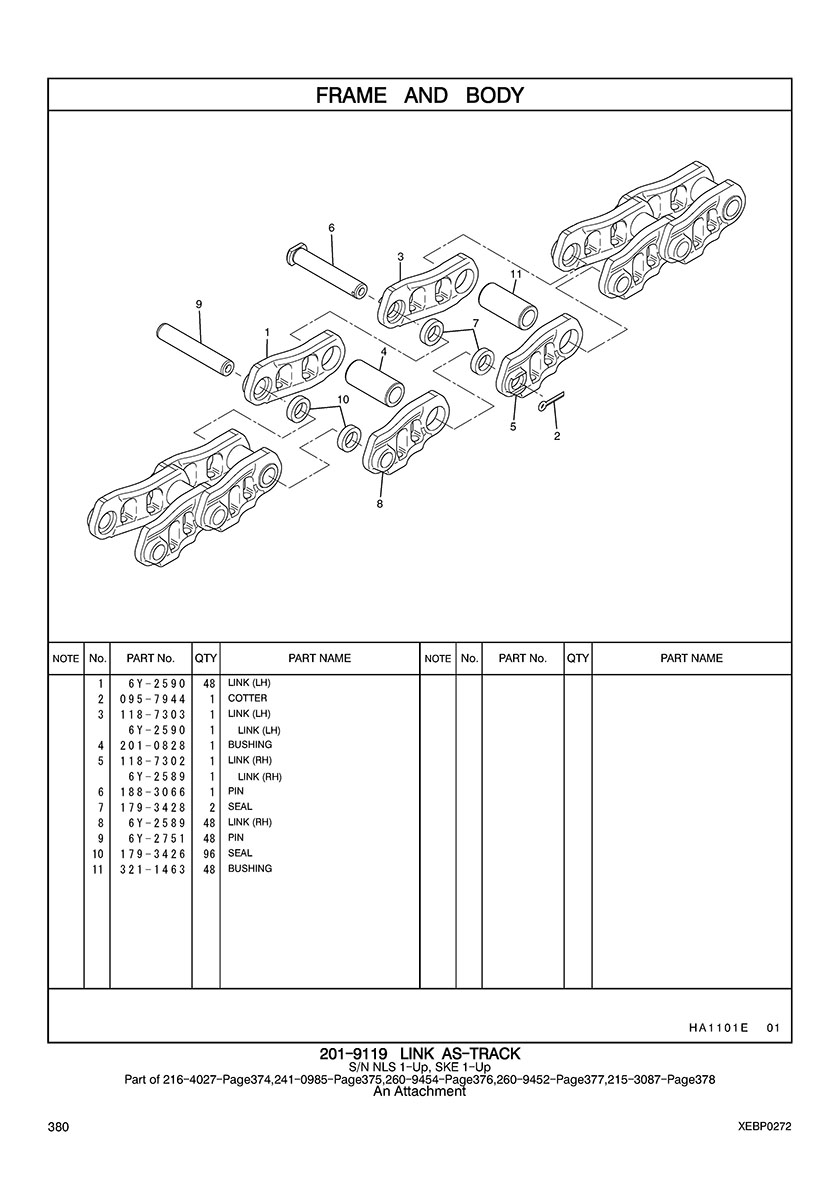 FRAME AND BODY

6
3
11
9
1
7
4
10
5
2
8

| NOTE | No. | PART No. | QTY | PART NAME | NOTE | No. | PART No. | QTY | PART NAME |
|---|---|---|---|---|---|---|---|---|---|
| | 1 | 6Y-2590 | 48 | LINK (LH) | | | | | |
| | 2 | 095-7944 | 1 | COTTER | | | | | |
| | 3 | 118-7303 | 1 | LINK (LH) | | | | | |
| | | 6Y-2590 | 1 | LINK (LH) | | | | | |
| | 4 | 201-0828 | 1 | BUSHING | | | | | |
| | 5 | 118-7302 | 1 | LINK (RH) | | | | | |
| | | 6Y-2589 | 1 | LINK (RH) | | | | | |
| | 6 | 188-3066 | 1 | PIN | | | | | |
| | 7 | 179-3428 | 2 | SEAL | | | | | |
| | 8 | 6Y-2589 | 48 | LINK (RH) | | | | | |
| | 9 | 6Y-2751 | 48 | PIN | | | | | |
| | 10 | 179-3426 | 96 | SEAL | | | | | |
| | 11 | 321-1463 | 48 | BUSHING | | | | | |

HA1101E 01

201-9119 LINK AS-TRACK
S/N NLS 1-Up, SKE 1-Up
Part of 216-4027-Page374,241-0985-Page375,260-9454-Page376,260-9452-Page377,215-3087-Page378
An Attachment

380

XEBP0272