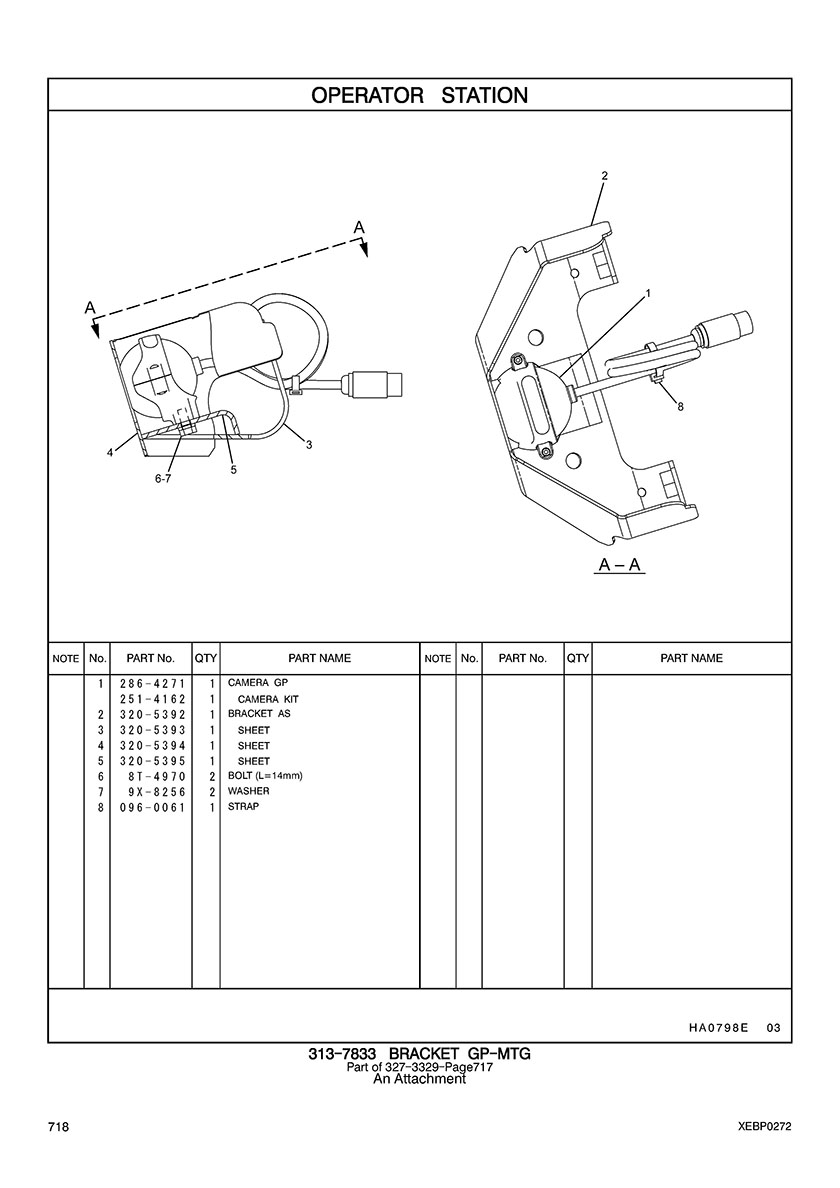 OPERATOR STATION

A
A
4
6-7
5
3
2
1
8
A – A

| NOTE | No. | PART No. | QTY | PART NAME | NOTE | No. | PART No. | QTY | PART NAME |
|---|---|---|---|---|---|---|---|---|---|
| | 1 | 286-4271 | 1 | CAMERA GP | | | | | |
| | | 251-4162 | 1 | CAMERA KIT | | | | | |
| | 2 | 320-5392 | 1 | BRACKET AS | | | | | |
| | 3 | 320-5393 | 1 | SHEET | | | | | |
| | 4 | 320-5394 | 1 | SHEET | | | | | |
| | 5 | 320-5395 | 1 | SHEET | | | | | |
| | 6 | 8T-4970 | 2 | BOLT (L=14mm) | | | | | |
| | 7 | 9X-8256 | 2 | WASHER | | | | | |
| | 8 | 096-0061 | 1 | STRAP | | | | | |

HA0798E 03

313-7833 BRACKET GP-MTG
Part of 327-3329-Page717
An Attachment

718

XEBP0272