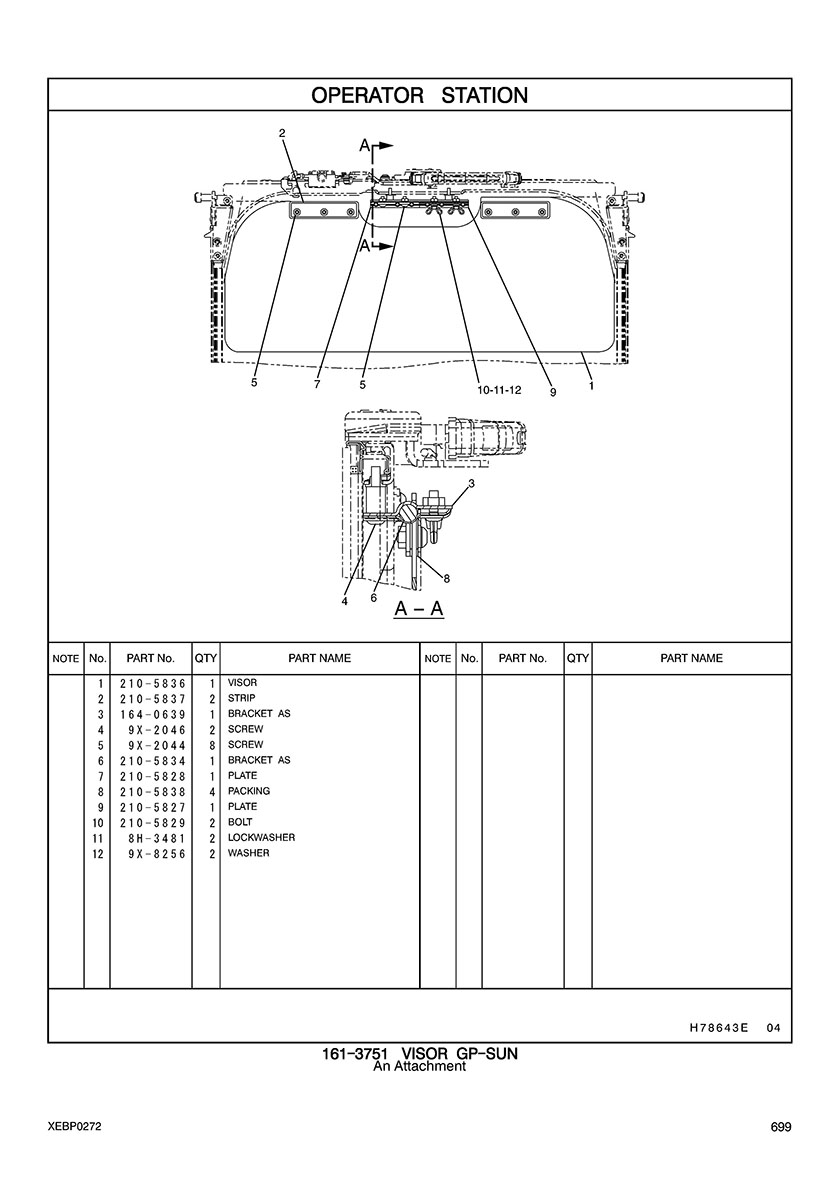 OPERATOR STATION

2
A
A
5
7
5
10-11-12
9
1

3
8
4
6
A – A

| NOTE | No. | PART No. | QTY | PART NAME | NOTE | No. | PART No. | QTY | PART NAME |
|---|---|---|---|---|---|---|---|---|---|
| | 1 | 210-5836 | 1 | VISOR | | | | | |
| | 2 | 210-5837 | 2 | STRIP | | | | | |
| | 3 | 164-0639 | 1 | BRACKET AS | | | | | |
| | 4 | 9X-2046 | 2 | SCREW | | | | | |
| | 5 | 9X-2044 | 8 | SCREW | | | | | |
| | 6 | 210-5834 | 1 | BRACKET AS | | | | | |
| | 7 | 210-5828 | 1 | PLATE | | | | | |
| | 8 | 210-5838 | 4 | PACKING | | | | | |
| | 9 | 210-5827 | 1 | PLATE | | | | | |
| | 10 | 210-5829 | 2 | BOLT | | | | | |
| | 11 | 8H-3481 | 2 | LOCKWASHER | | | | | |
| | 12 | 9X-8256 | 2 | WASHER | | | | | |

H78643E 04

161-3751 VISOR GP-SUN
An Attachment

XEBP0272

699