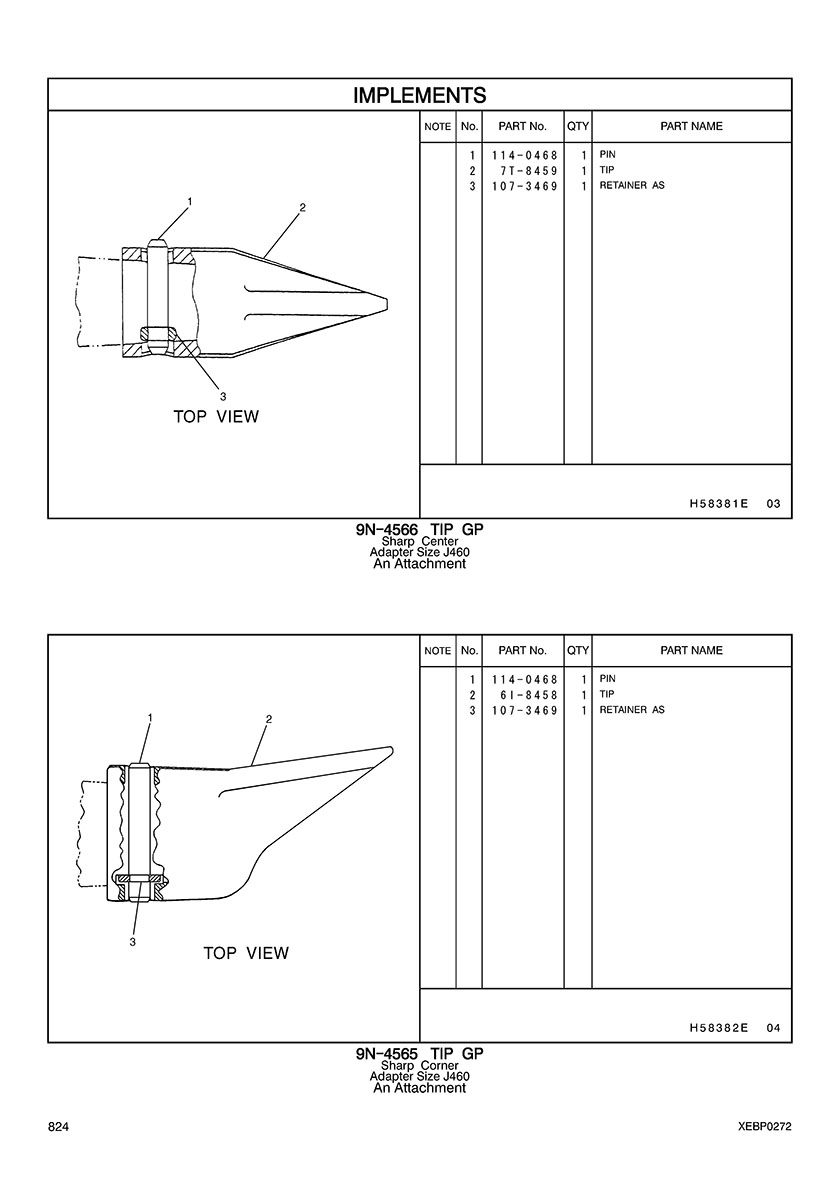 IMPLEMENTS

1
2
3
TOP VIEW

| NOTE | No. | PART No. | QTY | PART NAME |
|---|---|---|---|---|
| | 1 | 114-0468 | 1 | PIN |
| | 2 | 7T-8459 | 1 | TIP |
| | 3 | 107-3469 | 1 | RETAINER AS |

H58381E 03

9N-4566 TIP GP
Sharp Center
Adapter Size J460
An Attachment

1
2
3
TOP VIEW

| NOTE | No. | PART No. | QTY | PART NAME |
|---|---|---|---|---|
| | 1 | 114-0468 | 1 | PIN |
| | 2 | 6I-8458 | 1 | TIP |
| | 3 | 107-3469 | 1 | RETAINER AS |

H58382E 04

9N-4565 TIP GP
Sharp Corner
Adapter Size J460
An Attachment

824

XEBP0272