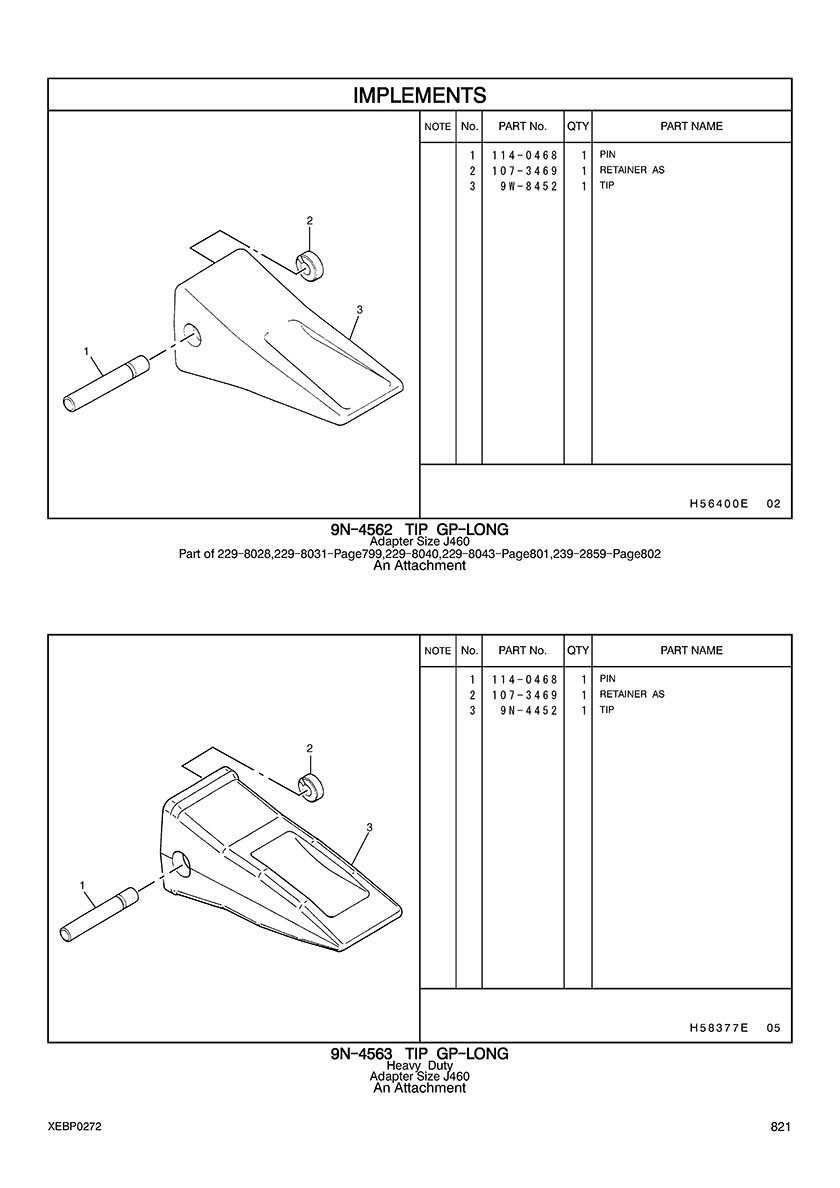 IMPLEMENTS

2

3

1

| NOTE | No. | PART No. | QTY | PART NAME |
|---|---|---|---|---|
| | 1 | 114-0468 | 1 | PIN |
| | 2 | 107-3469 | 1 | RETAINER AS |
| | 3 | 9W-8452 | 1 | TIP |

H56400E 02

9N-4562 TIP GP-LONG
Adapter Size J460
Part of 229-8028,229-8031-Page799,229-8040,229-8043-Page801,239-2859-Page802
An Attachment

2

3

1

| NOTE | No. | PART No. | QTY | PART NAME |
|---|---|---|---|---|
| | 1 | 114-0468 | 1 | PIN |
| | 2 | 107-3469 | 1 | RETAINER AS |
| | 3 | 9N-4452 | 1 | TIP |

H58377E 05

9N-4563 TIP GP-LONG
Heavy Duty
Adapter Size J460
An Attachment

XEBP0272

821