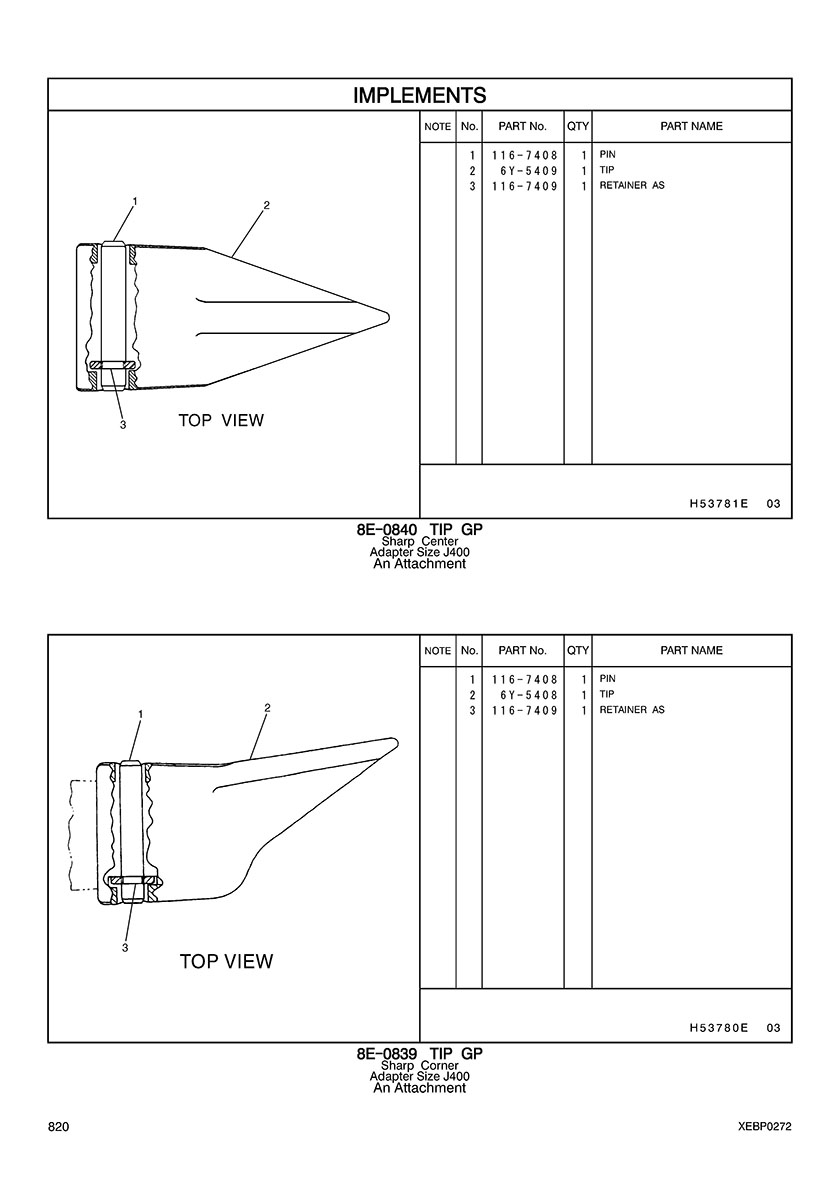 IMPLEMENTS

1
2
3
TOP VIEW

| NOTE | No. | PART No. | QTY | PART NAME |
|---|---|---|---|---|
| | 1 | 116-7408 | 1 | PIN |
| | 2 | 6Y-5409 | 1 | TIP |
| | 3 | 116-7409 | 1 | RETAINER AS |

H53781E 03

8E-0840 TIP GP
Sharp Center
Adapter Size J400
An Attachment

1
2
3
TOP VIEW

| NOTE | No. | PART No. | QTY | PART NAME |
|---|---|---|---|---|
| | 1 | 116-7408 | 1 | PIN |
| | 2 | 6Y-5408 | 1 | TIP |
| | 3 | 116-7409 | 1 | RETAINER AS |

H53780E 03

8E-0839 TIP GP
Sharp Corner
Adapter Size J400
An Attachment

820

XEBP0272