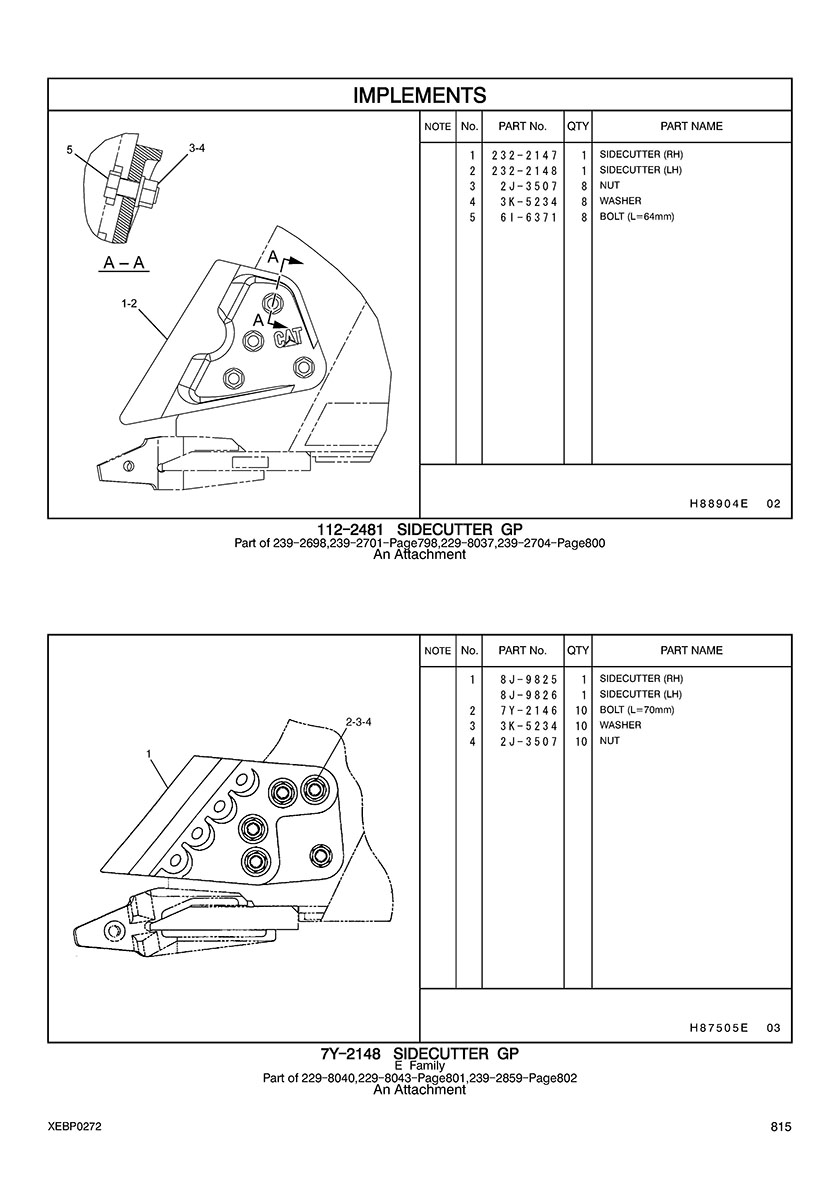 IMPLEMENTS

5
3-4
A – A
1-2
A
A
CAT

| NOTE | No. | PART No. | QTY | PART NAME |
|---|---|---|---|---|
| | 1 | 232-2147 | 1 | SIDECUTTER (RH) |
| | 2 | 232-2148 | 1 | SIDECUTTER (LH) |
| | 3 | 2J-3507 | 8 | NUT |
| | 4 | 3K-5234 | 8 | WASHER |
| | 5 | 6I-6371 | 8 | BOLT (L=64mm) |

H88904E 02

112-2481 SIDECUTTER GP
Part of 239-2698,239-2701-Page798,229-8037,239-2704-Page800
An Attachment

1
2-3-4

| NOTE | No. | PART No. | QTY | PART NAME |
|---|---|---|---|---|
| | 1 | 8J-9825 | 1 | SIDECUTTER (RH) |
| | | 8J-9826 | 1 | SIDECUTTER (LH) |
| | 2 | 7Y-2146 | 10 | BOLT (L=70mm) |
| | 3 | 3K-5234 | 10 | WASHER |
| | 4 | 2J-3507 | 10 | NUT |

H87505E 03

7Y-2148 SIDECUTTER GP
E Family
Part of 229-8040,229-8043-Page801,239-2859-Page802
An Attachment

XEBP0272
815