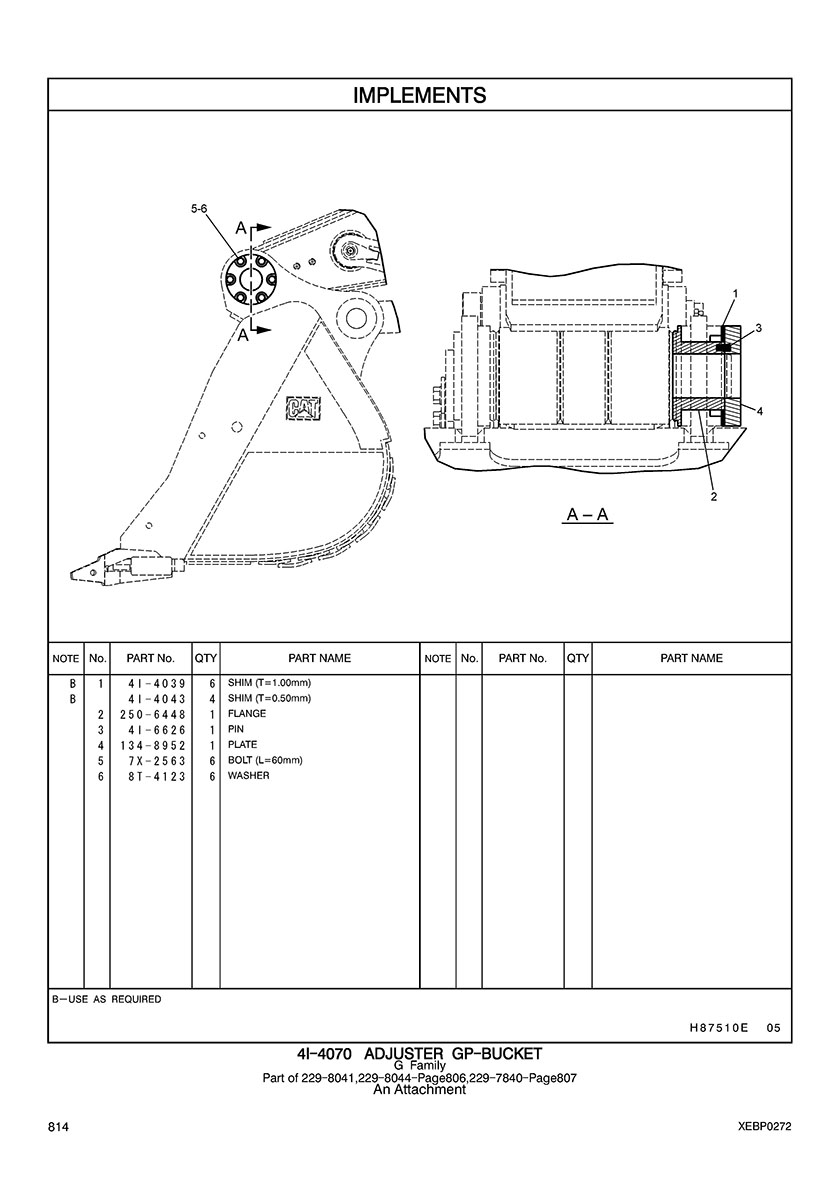 IMPLEMENTS

5-6
A
A
CAT
1
3
4
2
A – A

| NOTE | No. | PART No. | QTY | PART NAME | NOTE | No. | PART No. | QTY | PART NAME |
|---|---|---|---|---|---|---|---|---|---|
| B | 1 | 4I-4039 | 6 | SHIM (T=1.00mm) | | | | | |
| B | | 4I-4043 | 4 | SHIM (T=0.50mm) | | | | | |
| | 2 | 250-6448 | 1 | FLANGE | | | | | |
| | 3 | 4I-6626 | 1 | PIN | | | | | |
| | 4 | 134-8952 | 1 | PLATE | | | | | |
| | 5 | 7X-2563 | 6 | BOLT (L=60mm) | | | | | |
| | 6 | 8T-4123 | 6 | WASHER | | | | | |

B—USE AS REQUIRED

H87510E 05

4I-4070 ADJUSTER GP-BUCKET
G Family
Part of 229-8041,229-8044-Page806,229-7840-Page807
An Attachment

814

XEBP0272