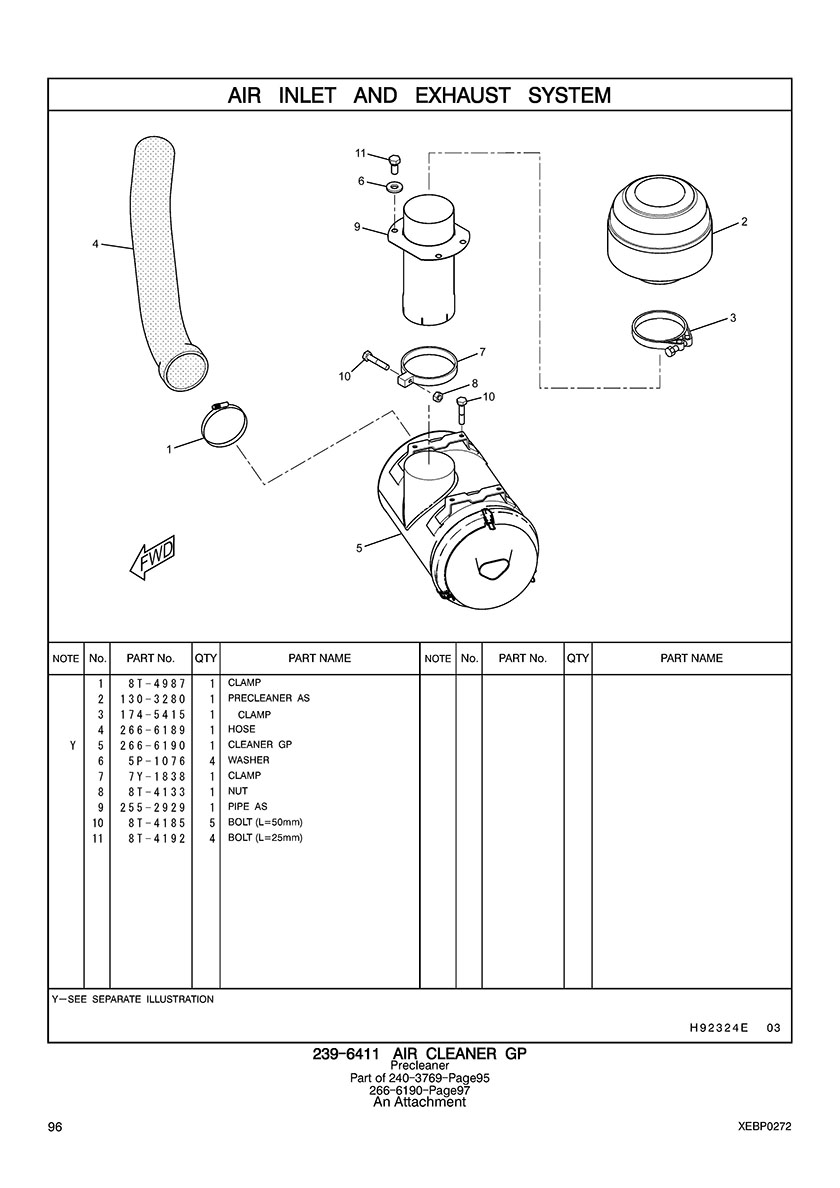 AIR INLET AND EXHAUST SYSTEM

11
6
9
4
2
3
7
10
8
10
1
5
FWD

| NOTE | No. | PART No. | QTY | PART NAME | NOTE | No. | PART No. | QTY | PART NAME |
|---|---|---|---|---|---|---|---|---|---|
| | 1 | 8T-4987 | 1 | CLAMP | | | | | |
| | 2 | 130-3280 | 1 | PRECLEANER AS | | | | | |
| | 3 | 174-5415 | 1 | CLAMP | | | | | |
| | 4 | 266-6189 | 1 | HOSE | | | | | |
| Y | 5 | 266-6190 | 1 | CLEANER GP | | | | | |
| | 6 | 5P-1076 | 4 | WASHER | | | | | |
| | 7 | 7Y-1838 | 1 | CLAMP | | | | | |
| | 8 | 8T-4133 | 1 | NUT | | | | | |
| | 9 | 255-2929 | 1 | PIPE AS | | | | | |
| | 10 | 8T-4185 | 5 | BOLT (L=50mm) | | | | | |
| | 11 | 8T-4192 | 4 | BOLT (L=25mm) | | | | | |

Y-SEE SEPARATE ILLUSTRATION

H92324E 03

239-6411 AIR CLEANER GP
Precleaner
Part of 240-3769-Page95
266-6190-Page97
An Attachment

96

XEBP0272