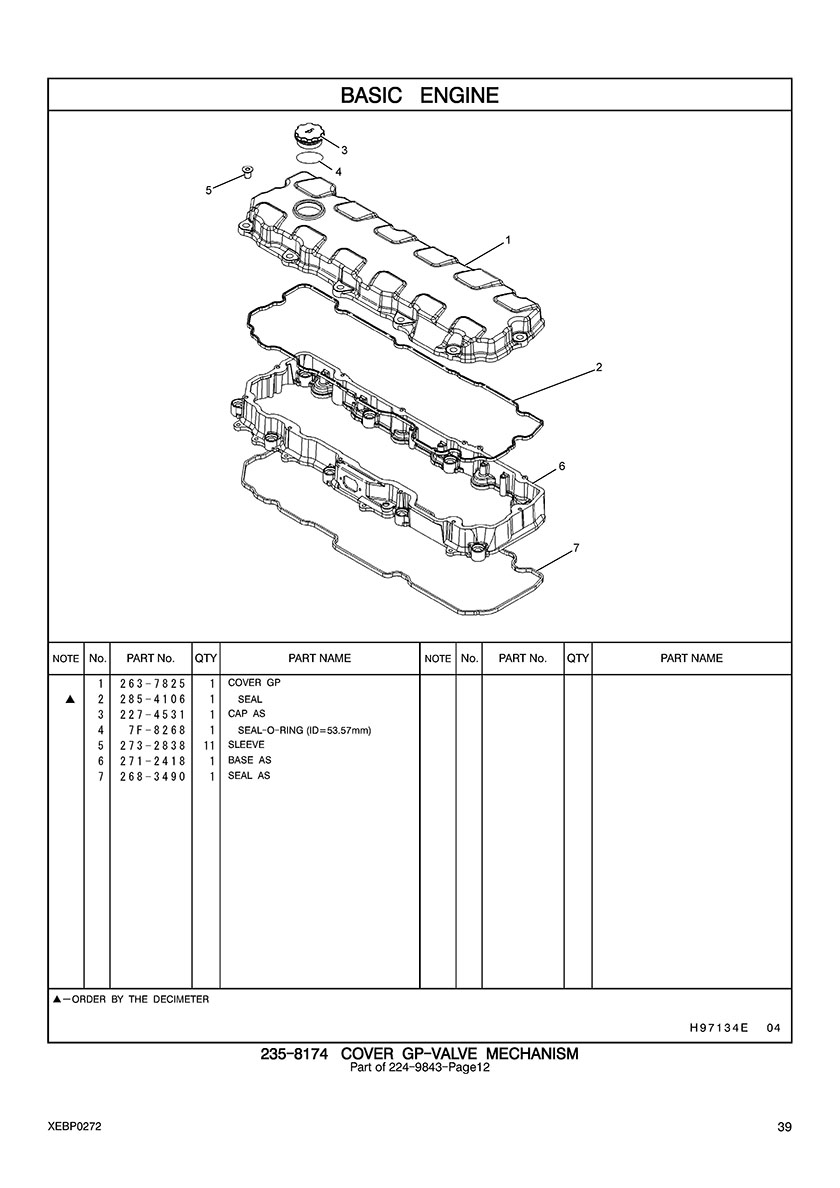 BASIC ENGINE

3
4
5
1
2
6
7

| NOTE | No. | PART No. | QTY | PART NAME | NOTE | No. | PART No. | QTY | PART NAME |
|---|---|---|---|---|---|---|---|---|---|
| | 1 | 263-7825 | 1 | COVER GP | | | | | |
| ▲ | 2 | 285-4106 | 1 | SEAL | | | | | |
| | 3 | 227-4531 | 1 | CAP AS | | | | | |
| | 4 | 7F-8268 | 1 | SEAL-O-RING (ID=53.57mm) | | | | | |
| | 5 | 273-2838 | 11 | SLEEVE | | | | | |
| | 6 | 271-2418 | 1 | BASE AS | | | | | |
| | 7 | 268-3490 | 1 | SEAL AS | | | | | |

▲-ORDER BY THE DECIMETER

H97134E 04

235-8174 COVER GP-VALVE MECHANISM
Part of 224-9843-Page12

XEBP0272

39