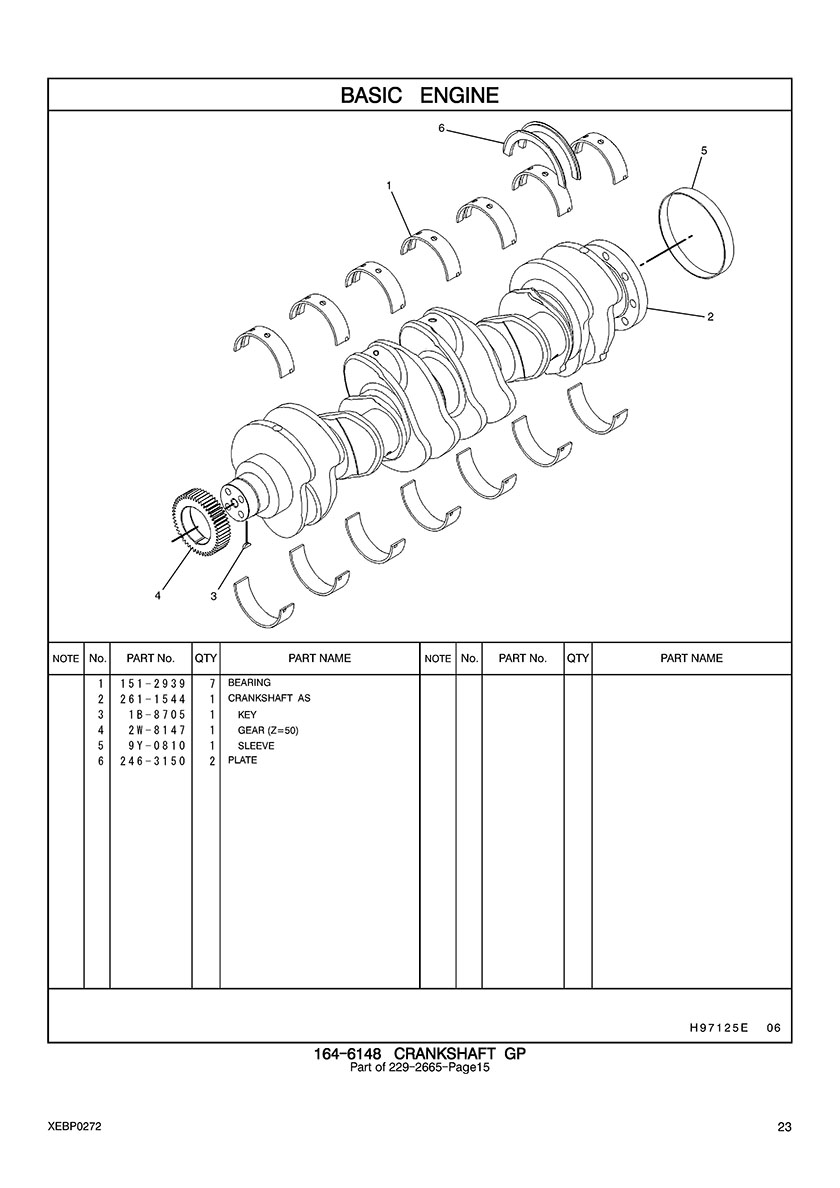 BASIC ENGINE

6
5
1
2
4
3

| NOTE | No. | PART No. | QTY | PART NAME | NOTE | No. | PART No. | QTY | PART NAME |
|---|---|---|---|---|---|---|---|---|---|
| | 1 | 151-2939 | 7 | BEARING | | | | | |
| | 2 | 261-1544 | 1 | CRANKSHAFT AS | | | | | |
| | 3 | 1B-8705 | 1 | KEY | | | | | |
| | 4 | 2W-8147 | 1 | GEAR (Z=50) | | | | | |
| | 5 | 9Y-0810 | 1 | SLEEVE | | | | | |
| | 6 | 246-3150 | 2 | PLATE | | | | | |

H97125E 06

164-6148 CRANKSHAFT GP
Part of 229-2665-Page15

XEBP0272

23