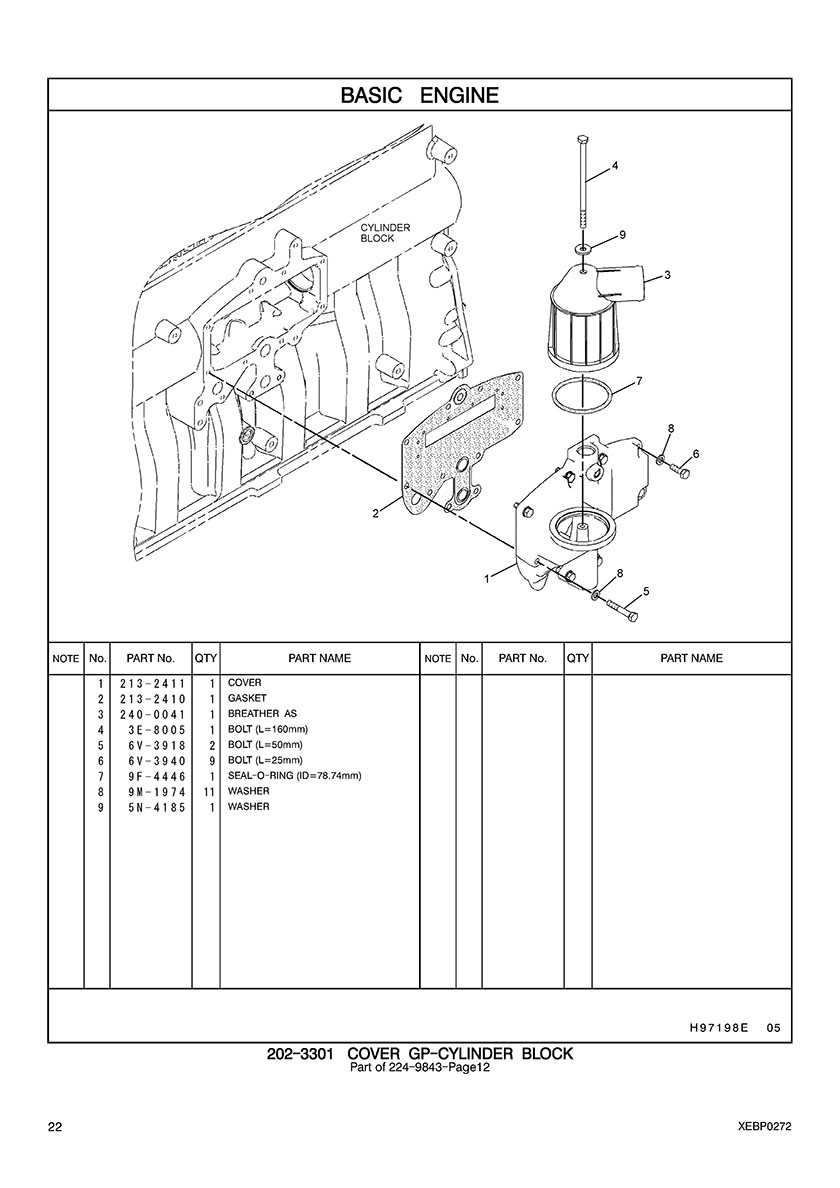 BASIC ENGINE

CYLINDER BLOCK

4
9
3
7
8
6
2
1
8
5

| NOTE | No. | PART No. | QTY | PART NAME | NOTE | No. | PART No. | QTY | PART NAME |
|---|---|---|---|---|---|---|---|---|---|
| | 1 | 213-2411 | 1 | COVER | | | | | |
| | 2 | 213-2410 | 1 | GASKET | | | | | |
| | 3 | 240-0041 | 1 | BREATHER AS | | | | | |
| | 4 | 3E-8005 | 1 | BOLT (L=160mm) | | | | | |
| | 5 | 6V-3918 | 2 | BOLT (L=50mm) | | | | | |
| | 6 | 6V-3940 | 9 | BOLT (L=25mm) | | | | | |
| | 7 | 9F-4446 | 1 | SEAL-O-RING (ID=78.74mm) | | | | | |
| | 8 | 9M-1974 | 11 | WASHER | | | | | |
| | 9 | 5N-4185 | 1 | WASHER | | | | | |

H97198E 05

202-3301 COVER GP-CYLINDER BLOCK
Part of 224-9843-Page12

22

XEBP0272