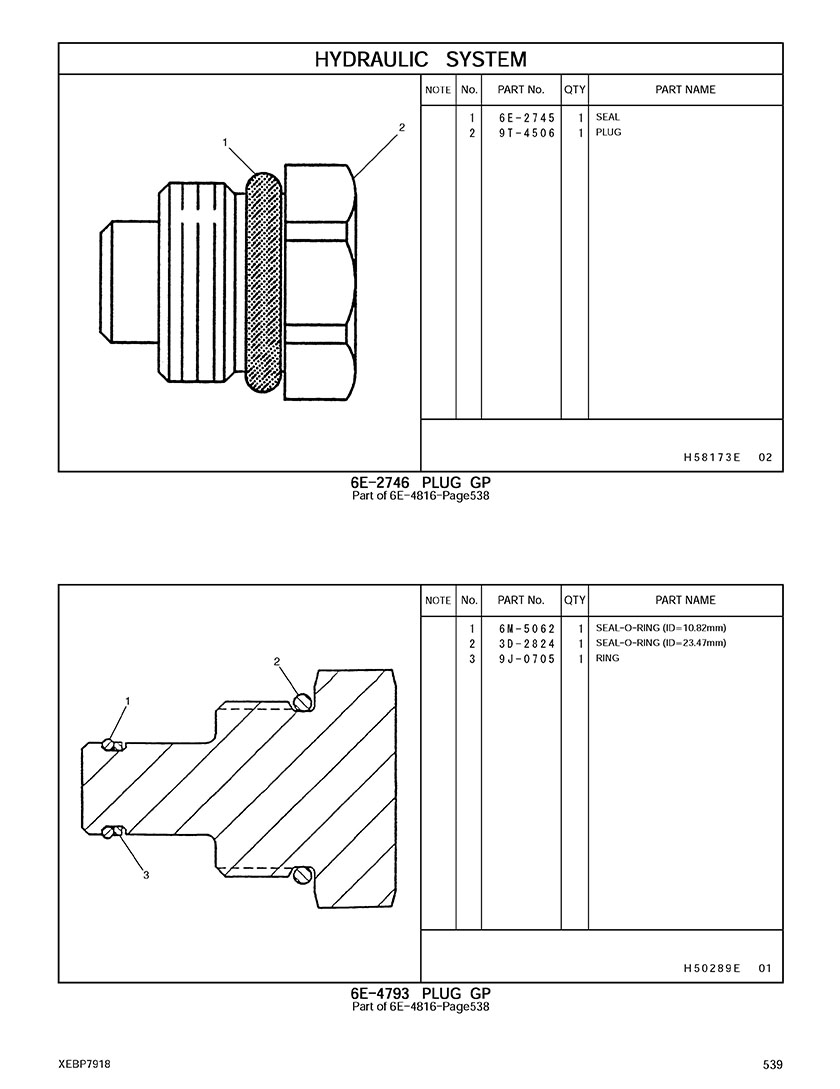 HYDRAULIC SYSTEM

1
2

| NOTE | No. | PART No. | QTY | PART NAME |
|---|---|---|---|---|
| | 1 | 6E-2745 | 1 | SEAL |
| | 2 | 9T-4506 | 1 | PLUG |

H58173E 02

6E-2746 PLUG GP
Part of 6E-4816-Page538

1
2
3

| NOTE | No. | PART No. | QTY | PART NAME |
|---|---|---|---|---|
| | 1 | 6M-5062 | 1 | SEAL-O-RING (ID=10.82mm) |
| | 2 | 3D-2824 | 1 | SEAL-O-RING (ID=23.47mm) |
| | 3 | 9J-0705 | 1 | RING |

H50289E 01

6E-4793 PLUG GP
Part of 6E-4816-Page538

XEBP7918

539