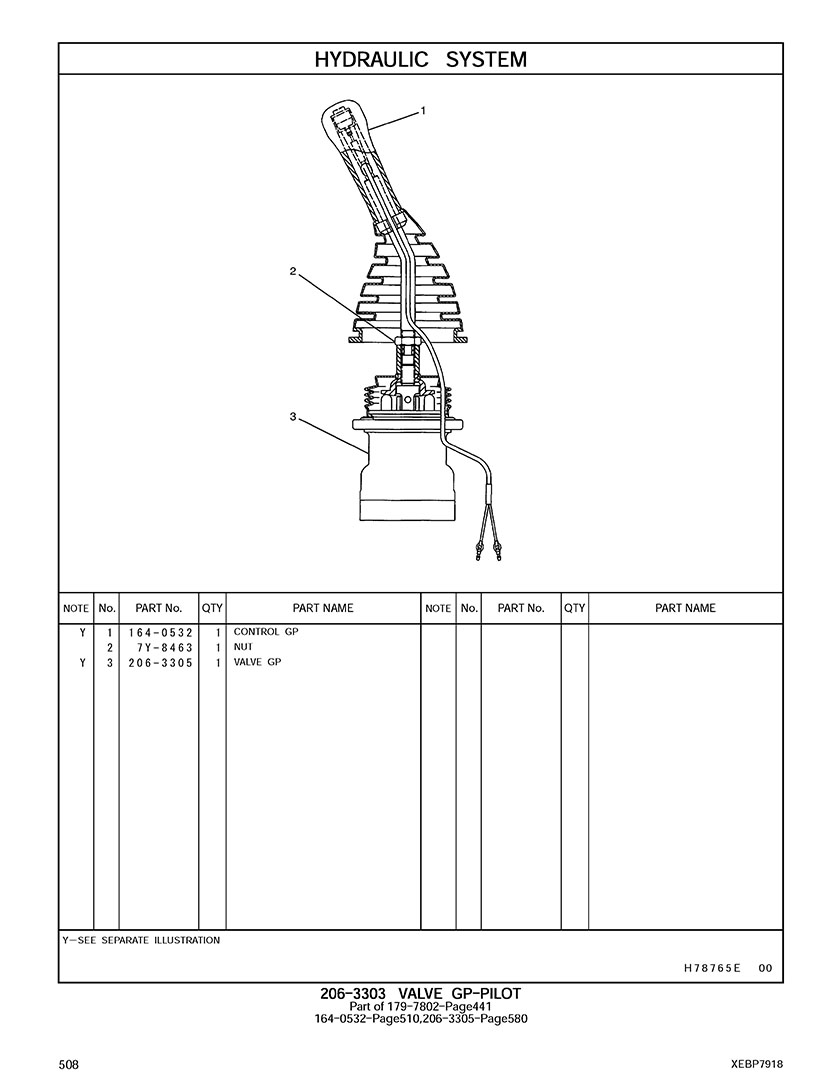 HYDRAULIC SYSTEM

1
2
3

| NOTE | No. | PART No. | QTY | PART NAME | NOTE | No. | PART No. | QTY | PART NAME |
|---|---|---|---|---|---|---|---|---|---|
| Y | 1 | 164-0532 | 1 | CONTROL GP | | | | | |
| | 2 | 7Y-8463 | 1 | NUT | | | | | |
| Y | 3 | 206-3305 | 1 | VALVE GP | | | | | |

Y—SEE SEPARATE ILLUSTRATION

H78765E 00

206-3303 VALVE GP-PILOT
Part of 179-7802-Page441
164-0532-Page510,206-3305-Page580

508

XEBP7918