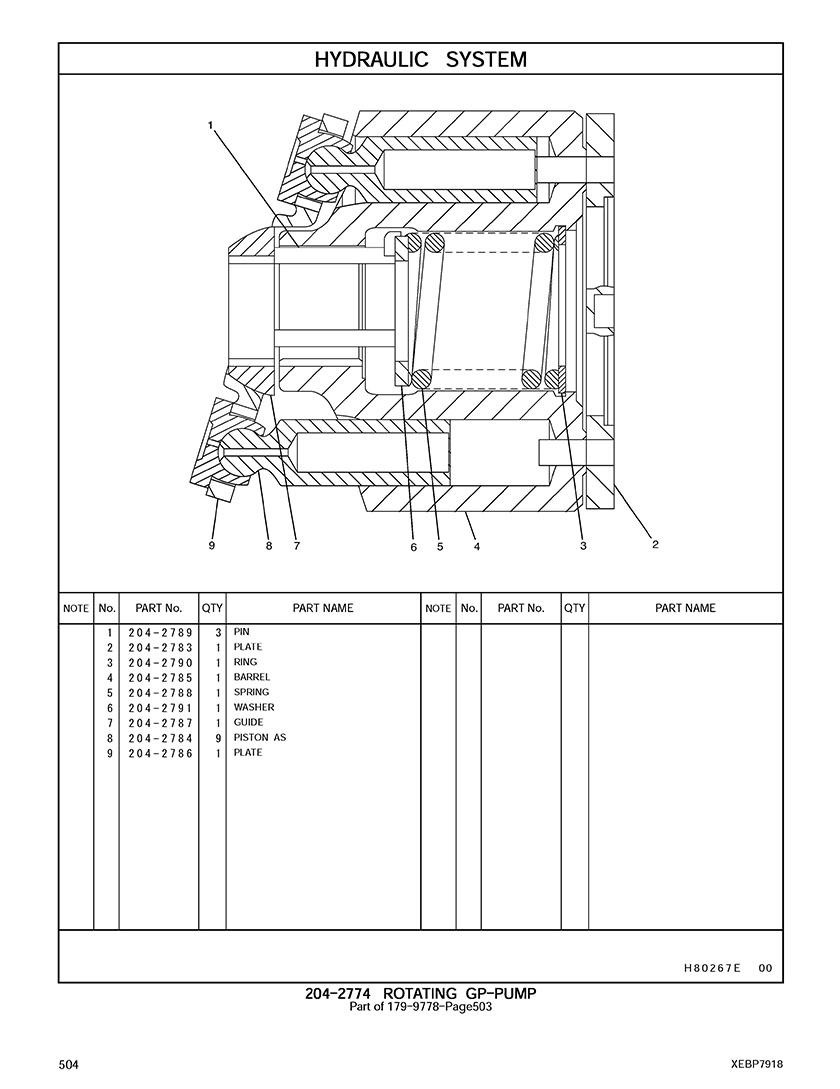 HYDRAULIC SYSTEM

1

9 8 7 6 5 4 3 2

| NOTE | No. | PART No. | QTY | PART NAME | NOTE | No. | PART No. | QTY | PART NAME |
|---|---|---|---|---|---|---|---|---|---|
| | 1 | 204-2789 | 3 | PIN | | | | | |
| | 2 | 204-2783 | 1 | PLATE | | | | | |
| | 3 | 204-2790 | 1 | RING | | | | | |
| | 4 | 204-2785 | 1 | BARREL | | | | | |
| | 5 | 204-2788 | 1 | SPRING | | | | | |
| | 6 | 204-2791 | 1 | WASHER | | | | | |
| | 7 | 204-2787 | 1 | GUIDE | | | | | |
| | 8 | 204-2784 | 9 | PISTON AS | | | | | |
| | 9 | 204-2786 | 1 | PLATE | | | | | |

H80267E 00

204-2774 ROTATING GP-PUMP
Part of 179-9778-Page503

504

XEBP7918