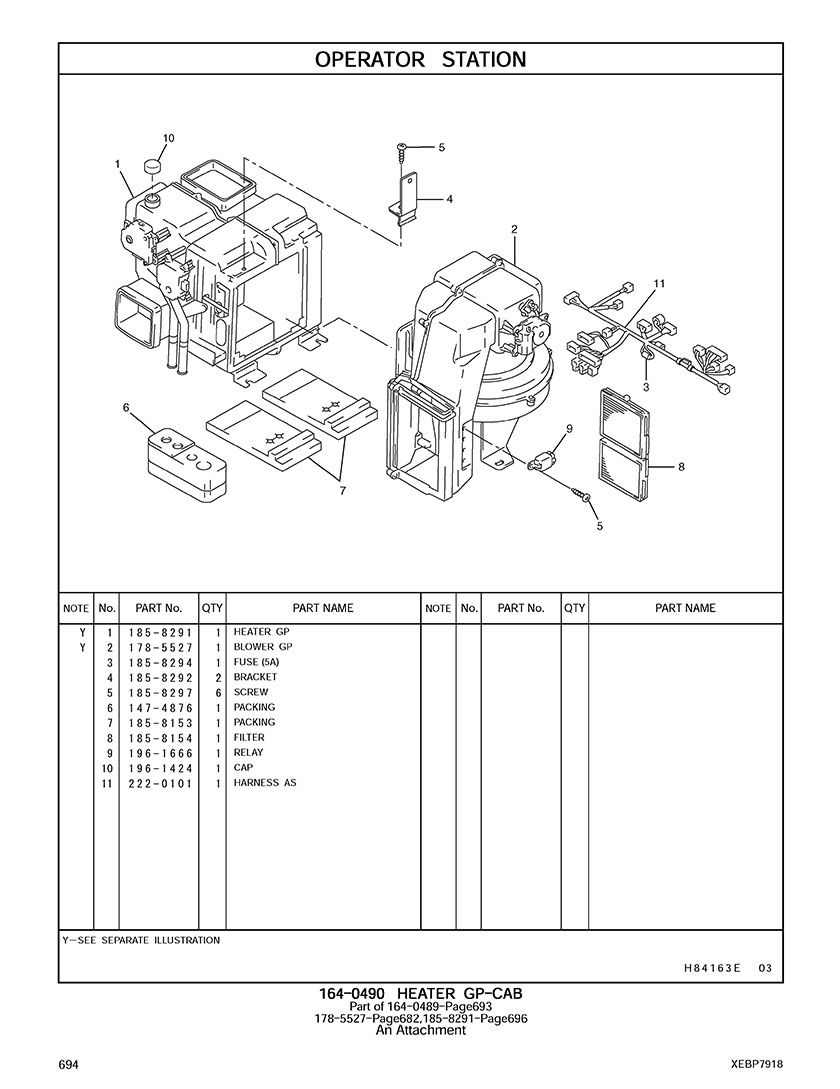 OPERATOR STATION

10
1
5
4
2
11
3
6
7
9
8
5

| NOTE | No. | PART No. | QTY | PART NAME | NOTE | No. | PART No. | QTY | PART NAME |
|---|---|---|---|---|---|---|---|---|---|
| Y | 1 | 185-8291 | 1 | HEATER GP | | | | | |
| Y | 2 | 178-5527 | 1 | BLOWER GP | | | | | |
| | 3 | 185-8294 | 1 | FUSE (5A) | | | | | |
| | 4 | 185-8292 | 2 | BRACKET | | | | | |
| | 5 | 185-8297 | 6 | SCREW | | | | | |
| | 6 | 147-4876 | 1 | PACKING | | | | | |
| | 7 | 185-8153 | 1 | PACKING | | | | | |
| | 8 | 185-8154 | 1 | FILTER | | | | | |
| | 9 | 196-1666 | 1 | RELAY | | | | | |
| | 10 | 196-1424 | 1 | CAP | | | | | |
| | 11 | 222-0101 | 1 | HARNESS AS | | | | | |

Y—SEE SEPARATE ILLUSTRATION

H84163E 03

164-0490 HEATER GP-CAB
Part of 164-0489-Page693
178-5527-Page682,185-8291-Page696
An Attachment

694

XEBP7918