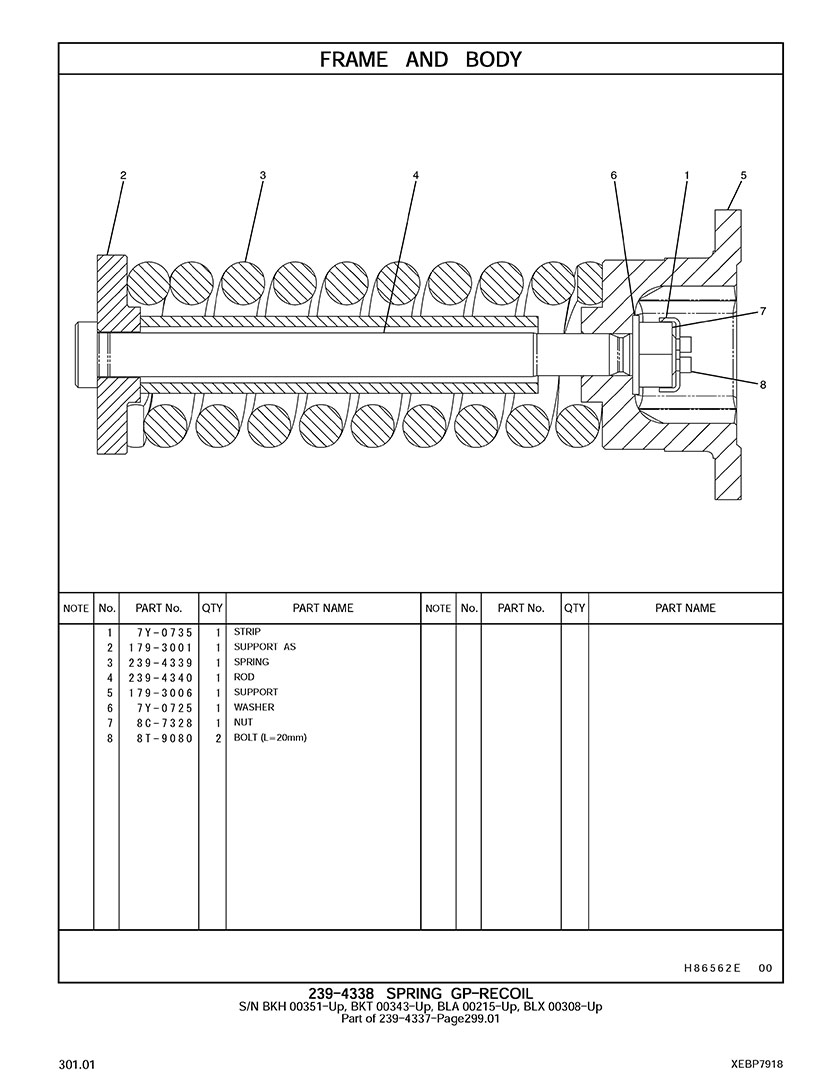 FRAME AND BODY

2 3 4 6 1 5 7 8

| NOTE | No. | PART No. | QTY | PART NAME | NOTE | No. | PART No. | QTY | PART NAME |
|---|---|---|---|---|---|---|---|---|---|
| | 1 | 7Y-0735 | 1 | STRIP | | | | | |
| | 2 | 179-3001 | 1 | SUPPORT AS | | | | | |
| | 3 | 239-4339 | 1 | SPRING | | | | | |
| | 4 | 239-4340 | 1 | ROD | | | | | |
| | 5 | 179-3006 | 1 | SUPPORT | | | | | |
| | 6 | 7Y-0725 | 1 | WASHER | | | | | |
| | 7 | 8C-7328 | 1 | NUT | | | | | |
| | 8 | 8T-9080 | 2 | BOLT (L=20mm) | | | | | |

H86562E 00

239-4338 SPRING GP-RECOIL
S/N BKH 00351-Up, BKT 00343-Up, BLA 00215-Up, BLX 00308-Up
Part of 239-4337-Page299.01

301.01

XEBP7918