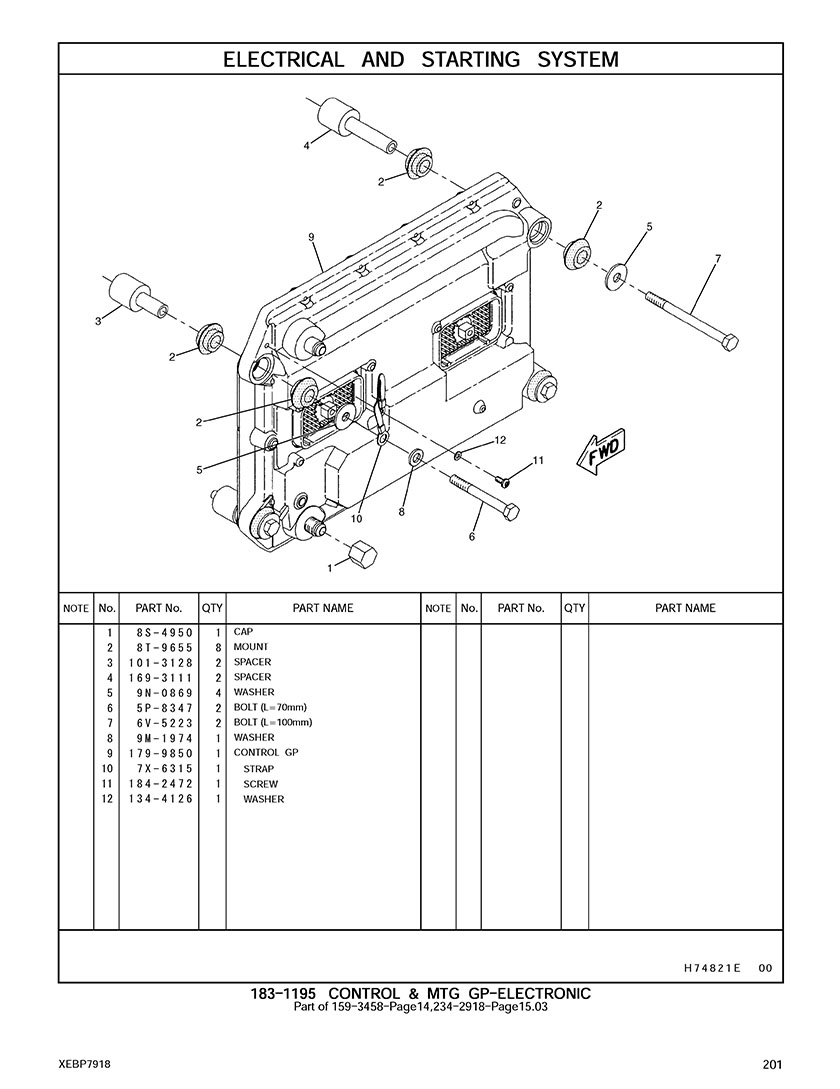 ELECTRICAL AND STARTING SYSTEM

4
2
2
5
7
9
3
2
2
5
12
11
FWD
10
8
6
1

| NOTE | No. | PART No. | QTY | PART NAME | NOTE | No. | PART No. | QTY | PART NAME |
|---|---|---|---|---|---|---|---|---|---|
| | 1 | 8S-4950 | 1 | CAP | | | | | |
| | 2 | 8T-9655 | 8 | MOUNT | | | | | |
| | 3 | 101-3128 | 2 | SPACER | | | | | |
| | 4 | 169-3111 | 2 | SPACER | | | | | |
| | 5 | 9N-0869 | 4 | WASHER | | | | | |
| | 6 | 5P-8347 | 2 | BOLT (L=70mm) | | | | | |
| | 7 | 6V-5223 | 2 | BOLT (L=100mm) | | | | | |
| | 8 | 9M-1974 | 1 | WASHER | | | | | |
| | 9 | 179-9850 | 1 | CONTROL GP | | | | | |
| | 10 | 7X-6315 | 1 | STRAP | | | | | |
| | 11 | 184-2472 | 1 | SCREW | | | | | |
| | 12 | 134-4126 | 1 | WASHER | | | | | |

H74821E 00

183-1195 CONTROL & MTG GP-ELECTRONIC
Part of 159-3458-Page14,234-2918-Page15.03

XEBP7918

201