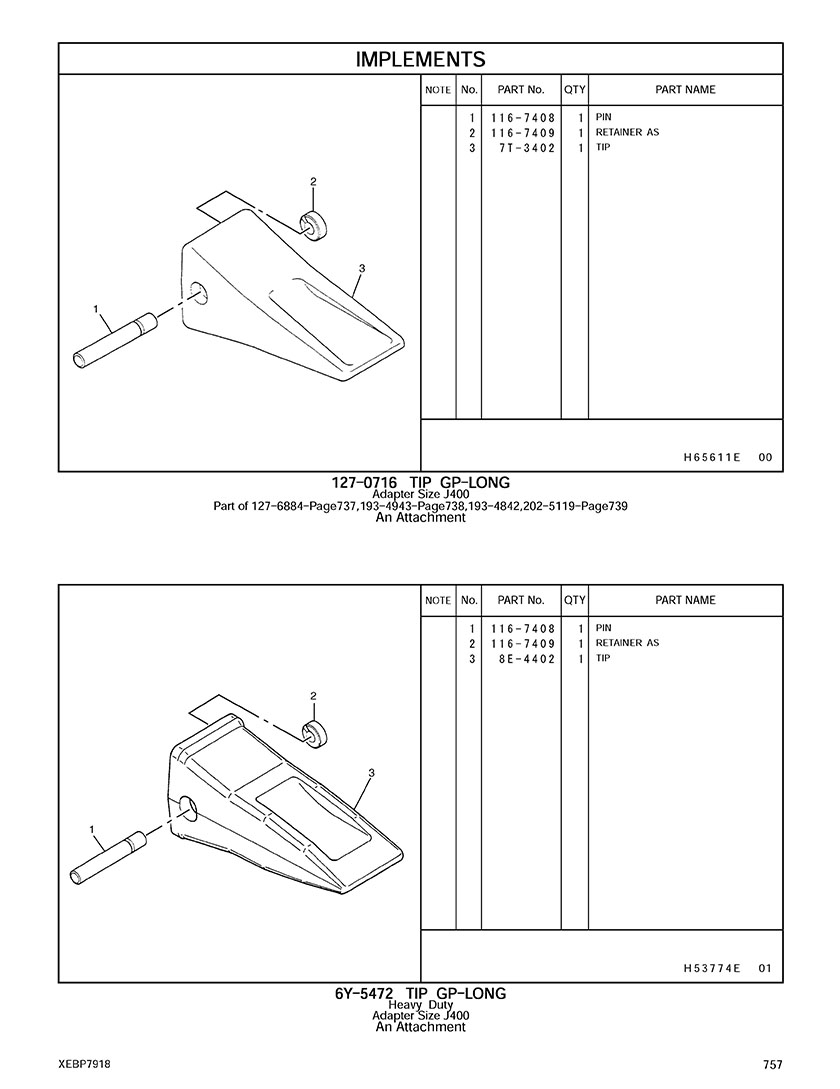 IMPLEMENTS

2
3
1

| NOTE | No. | PART No. | QTY | PART NAME |
|---|---|---|---|---|
| | 1 | 116-7408 | 1 | PIN |
| | 2 | 116-7409 | 1 | RETAINER AS |
| | 3 | 7T-3402 | 1 | TIP |

H65611E 00

127-0716 TIP GP-LONG
Adapter Size J400
Part of 127-6884-Page737,193-4943-Page738,193-4842,202-5119-Page739
An Attachment

2
3
1

| NOTE | No. | PART No. | QTY | PART NAME |
|---|---|---|---|---|
| | 1 | 116-7408 | 1 | PIN |
| | 2 | 116-7409 | 1 | RETAINER AS |
| | 3 | 8E-4402 | 1 | TIP |

H53774E 01

6Y-5472 TIP GP-LONG
Heavy Duty
Adapter Size J400
An Attachment

XEBP7918

757