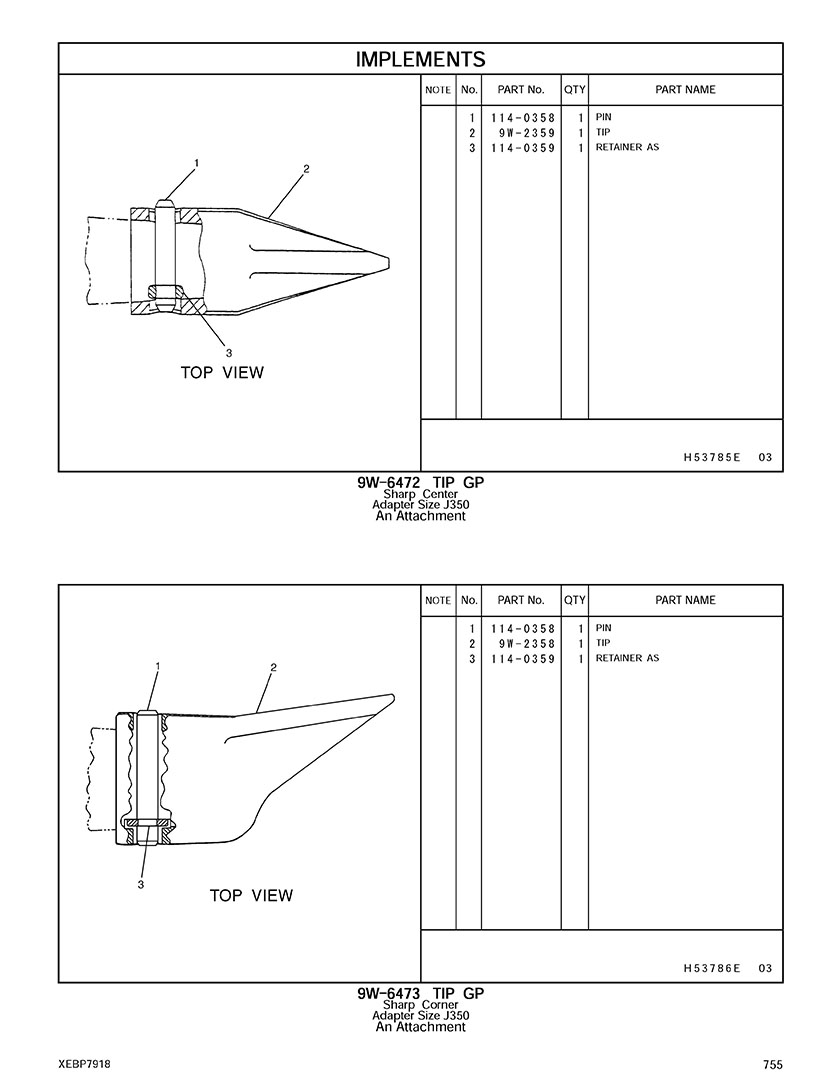 IMPLEMENTS

1
2
3
TOP VIEW

| NOTE | No. | PART No. | QTY | PART NAME |
|---|---|---|---|---|
| | 1 | 114-0358 | 1 | PIN |
| | 2 | 9W-2359 | 1 | TIP |
| | 3 | 114-0359 | 1 | RETAINER AS |

H53785E 03

9W-6472 TIP GP
Sharp Center
Adapter Size J350
An Attachment

1
2
3
TOP VIEW

| NOTE | No. | PART No. | QTY | PART NAME |
|---|---|---|---|---|
| | 1 | 114-0358 | 1 | PIN |
| | 2 | 9W-2358 | 1 | TIP |
| | 3 | 114-0359 | 1 | RETAINER AS |

H53786E 03

9W-6473 TIP GP
Sharp Corner
Adapter Size J350
An Attachment

XEBP7918

755