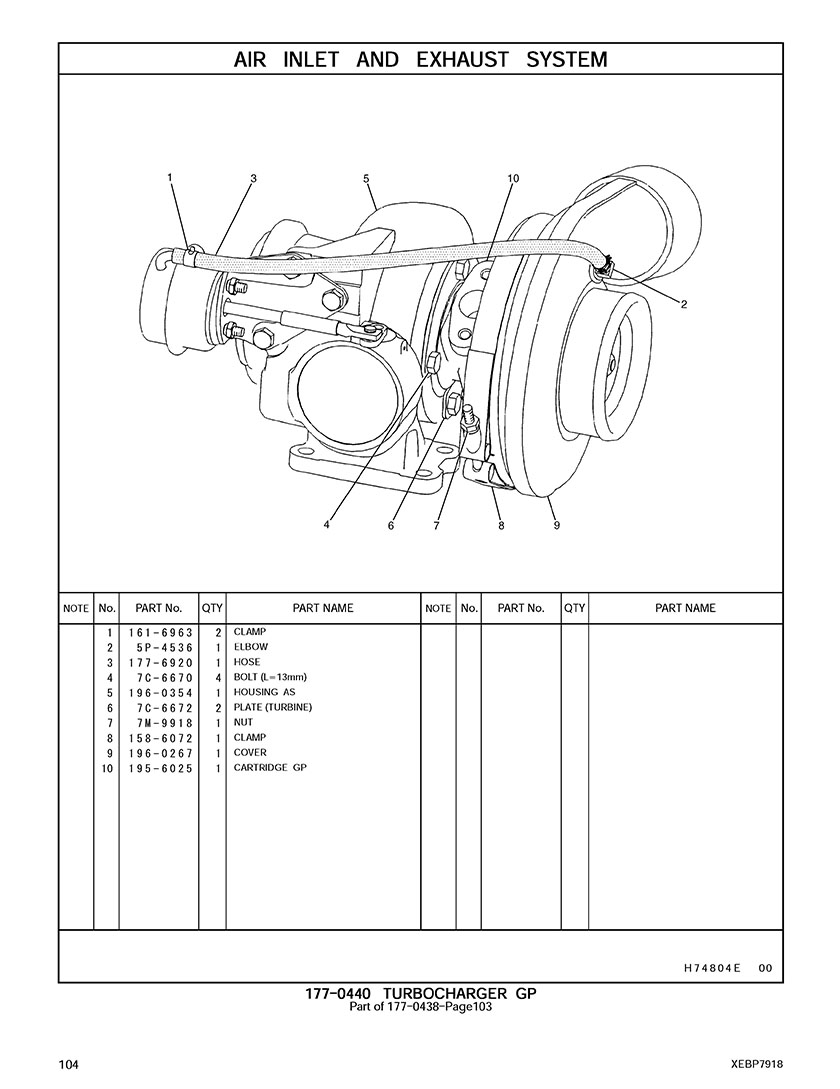 AIR INLET AND EXHAUST SYSTEM

1 3 5 10 2 4 6 7 8 9

| NOTE | No. | PART No. | QTY | PART NAME | NOTE | No. | PART No. | QTY | PART NAME |
|---|---|---|---|---|---|---|---|---|---|
| | 1 | 161-6963 | 2 | CLAMP | | | | | |
| | 2 | 5P-4536 | 1 | ELBOW | | | | | |
| | 3 | 177-6920 | 1 | HOSE | | | | | |
| | 4 | 7C-6670 | 4 | BOLT (L=13mm) | | | | | |
| | 5 | 196-0354 | 1 | HOUSING AS | | | | | |
| | 6 | 7C-6672 | 2 | PLATE (TURBINE) | | | | | |
| | 7 | 7M-9918 | 1 | NUT | | | | | |
| | 8 | 158-6072 | 1 | CLAMP | | | | | |
| | 9 | 196-0267 | 1 | COVER | | | | | |
| | 10 | 195-6025 | 1 | CARTRIDGE GP | | | | | |

H74804E 00

177-0440 TURBOCHARGER GP
Part of 177-0438-Page103

104

XEBP7918