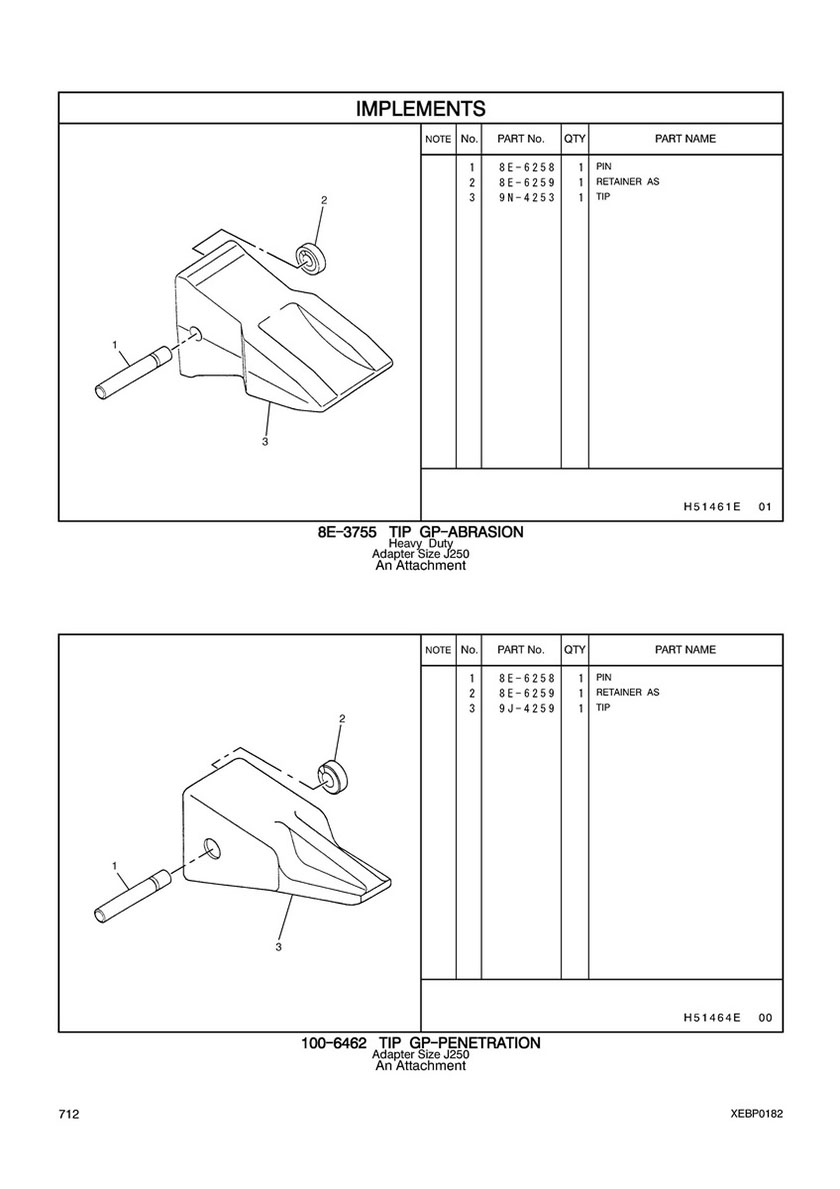 IMPLEMENTS

2

1

3

| NOTE | No. | PART No. | QTY | PART NAME |
|---|---|---|---|---|
| | 1 | 8E-6258 | 1 | PIN |
| | 2 | 8E-6259 | 1 | RETAINER AS |
| | 3 | 9N-4253 | 1 | TIP |

H51461E 01

8E-3755 TIP GP-ABRASION
Heavy Duty
Adapter Size J250
An Attachment

2

1

3

| NOTE | No. | PART No. | QTY | PART NAME |
|---|---|---|---|---|
| | 1 | 8E-6258 | 1 | PIN |
| | 2 | 8E-6259 | 1 | RETAINER AS |
| | 3 | 9J-4259 | 1 | TIP |

H51464E 00

100-6462 TIP GP-PENETRATION
Adapter Size J250
An Attachment

712

XEBP0182