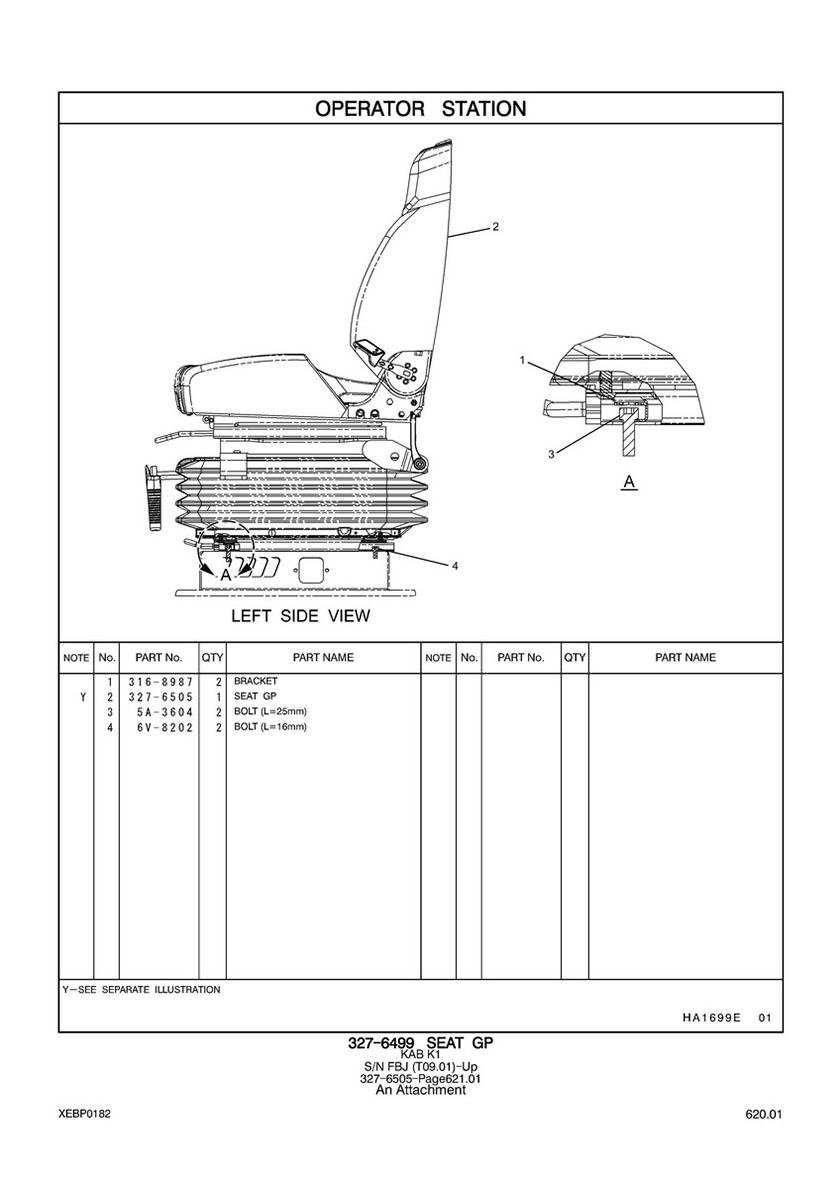 OPERATOR STATION

2

1

3

A

A

4

LEFT SIDE VIEW

| NOTE | No. | PART No. | QTY | PART NAME | NOTE | No. | PART No. | QTY | PART NAME |
|---|---|---|---|---|---|---|---|---|---|
| | 1 | 316-8987 | 2 | BRACKET | | | | | |
| Y | 2 | 327-6505 | 1 | SEAT GP | | | | | |
| | 3 | 5A-3604 | 2 | BOLT (L=25mm) | | | | | |
| | 4 | 6V-8202 | 2 | BOLT (L=16mm) | | | | | |

Y-SEE SEPARATE ILLUSTRATION

HA1699E 01

327-6499 SEAT GP
KAB K1
S/N FBJ (T09.01)-Up
327-6505-Page621.01
An Attachment

XEBP0182

620.01