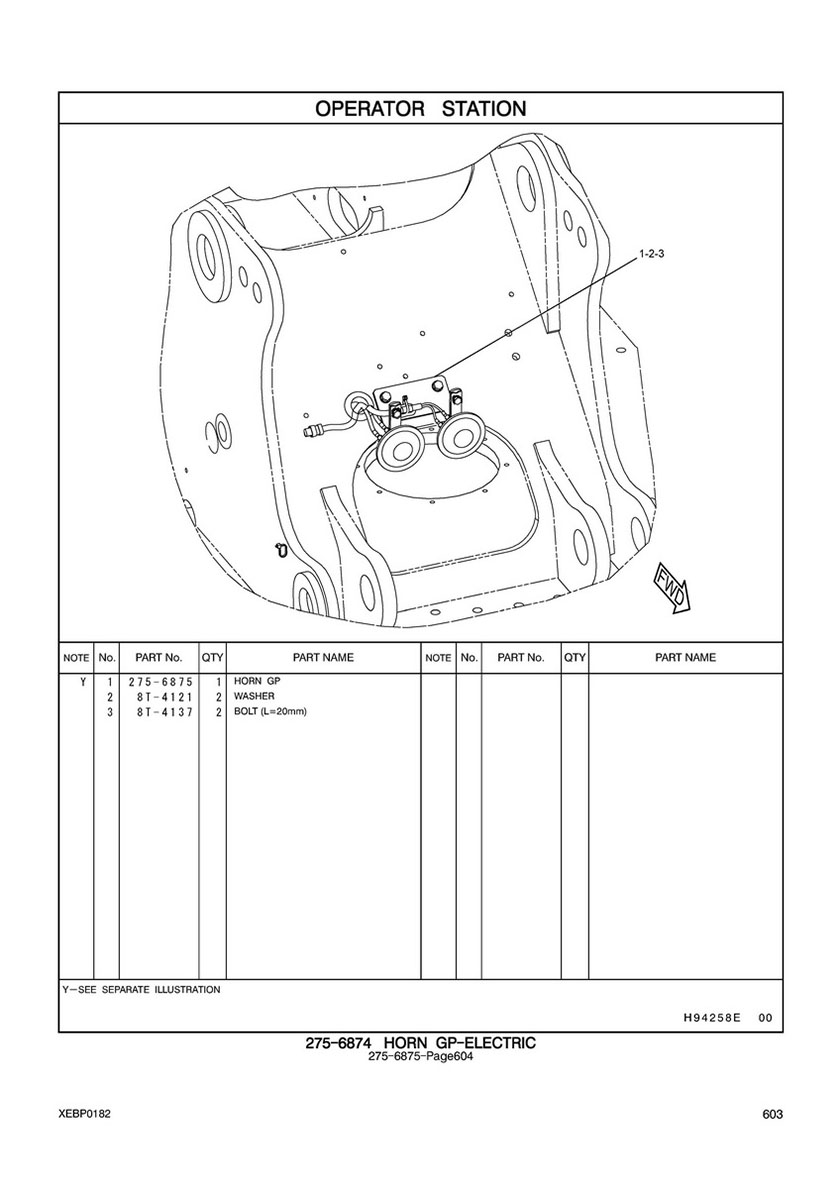 OPERATOR STATION

1-2-3

FWD

| NOTE | No. | PART No. | QTY | PART NAME | NOTE | No. | PART No. | QTY | PART NAME |
|---|---|---|---|---|---|---|---|---|---|
| Y | 1 | 275-6875 | 1 | HORN GP | | | | | |
| | 2 | 8T-4121 | 2 | WASHER | | | | | |
| | 3 | 8T-4137 | 2 | BOLT (L=20mm) | | | | | |

Y-SEE SEPARATE ILLUSTRATION

H94258E 00

275-6874 HORN GP-ELECTRIC
275-6875-Page604

XEBP0182

603