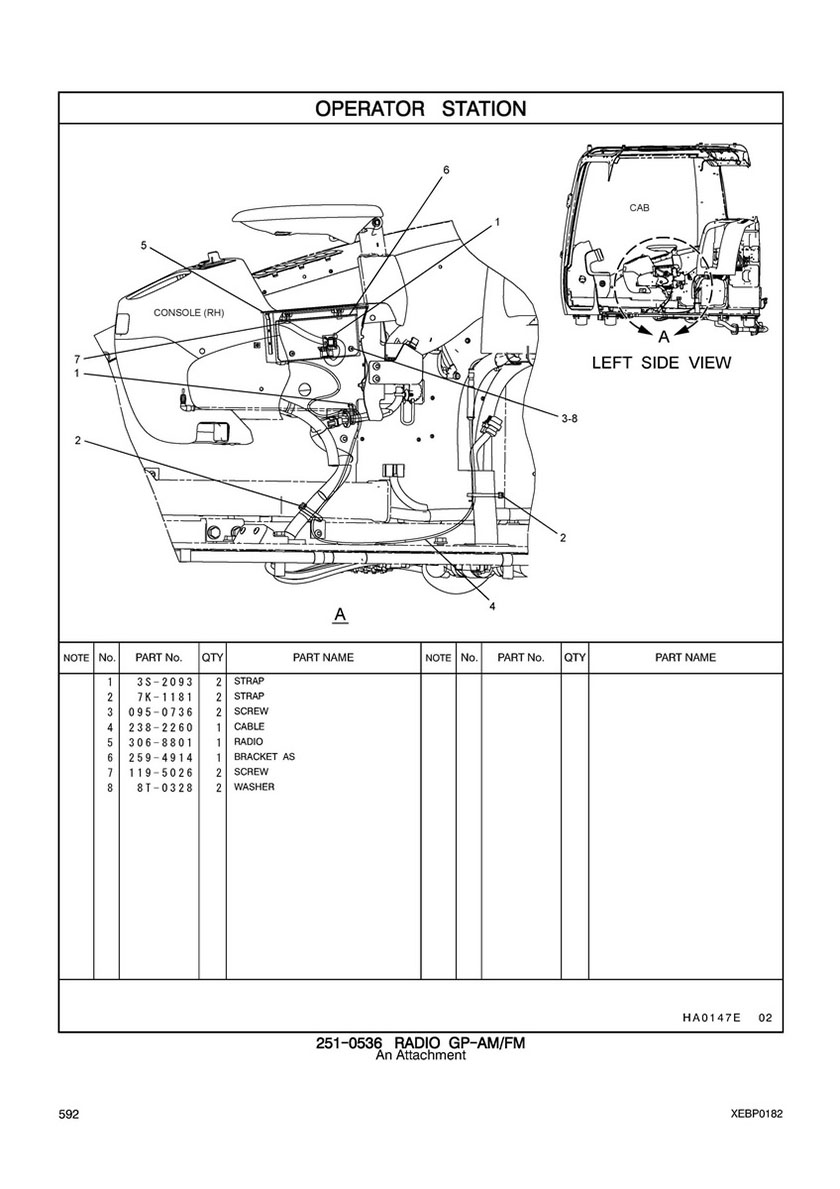 OPERATOR STATION

6
1
5
CONSOLE (RH)
7
1
2
3-8
2
4
A

CAB
A
LEFT SIDE VIEW

| NOTE | No. | PART No. | QTY | PART NAME | NOTE | No. | PART No. | QTY | PART NAME |
|---|---|---|---|---|---|---|---|---|---|
| | 1 | 3S-2093 | 2 | STRAP | | | | | |
| | 2 | 7K-1181 | 2 | STRAP | | | | | |
| | 3 | 095-0736 | 2 | SCREW | | | | | |
| | 4 | 238-2260 | 1 | CABLE | | | | | |
| | 5 | 306-8801 | 1 | RADIO | | | | | |
| | 6 | 259-4914 | 1 | BRACKET AS | | | | | |
| | 7 | 119-5026 | 2 | SCREW | | | | | |
| | 8 | 8T-0328 | 2 | WASHER | | | | | |

HA0147E 02

251-0536 RADIO GP-AM/FM
An Attachment

592
XEBP0182