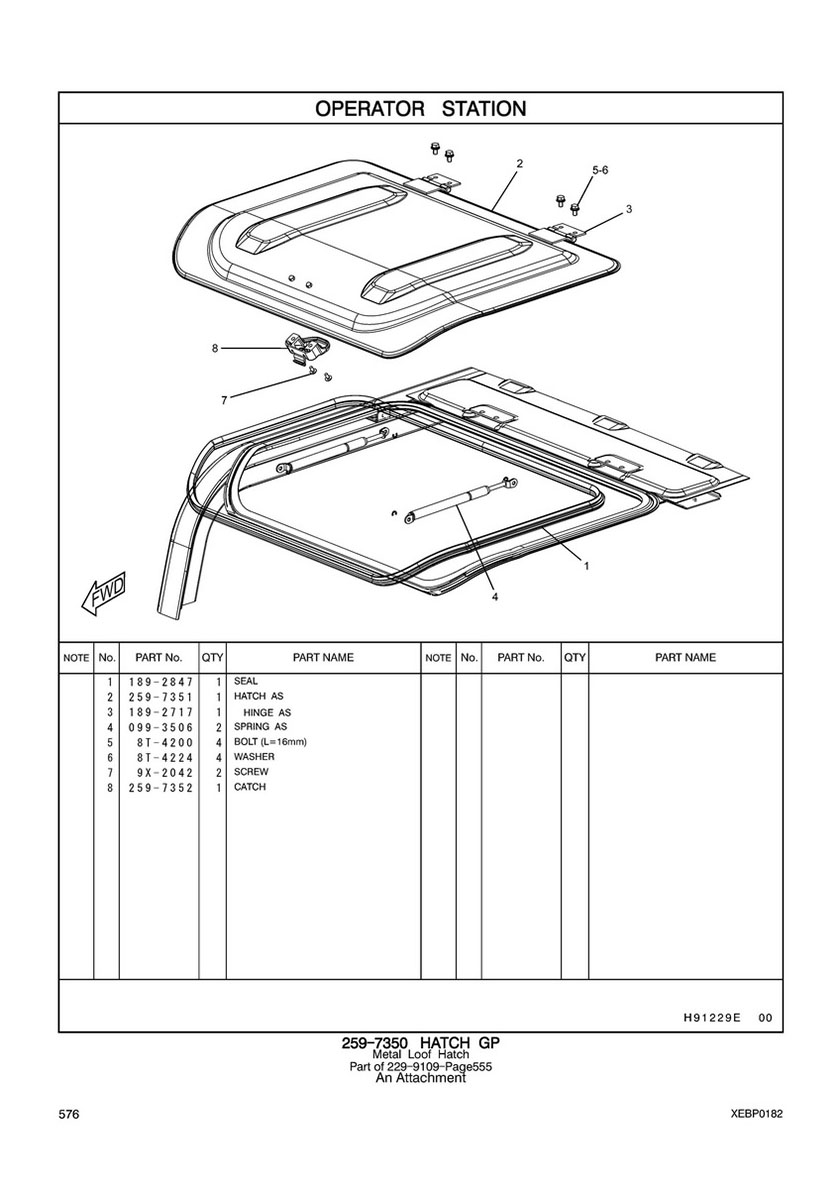 OPERATOR STATION

2
5-6
3
8
7
1
4
FWD

| NOTE | No. | PART No. | QTY | PART NAME | NOTE | No. | PART No. | QTY | PART NAME |
|---|---|---|---|---|---|---|---|---|---|
| | 1 | 189-2847 | 1 | SEAL | | | | | |
| | 2 | 259-7351 | 1 | HATCH AS | | | | | |
| | 3 | 189-2717 | 1 | HINGE AS | | | | | |
| | 4 | 099-3506 | 2 | SPRING AS | | | | | |
| | 5 | 8T-4200 | 4 | BOLT (L=16mm) | | | | | |
| | 6 | 8T-4224 | 4 | WASHER | | | | | |
| | 7 | 9X-2042 | 2 | SCREW | | | | | |
| | 8 | 259-7352 | 1 | CATCH | | | | | |

H91229E 00

259-7350 HATCH GP
Metal Loof Hatch
Part of 229-9109-Page555
An Attachment

576

XEBP0182