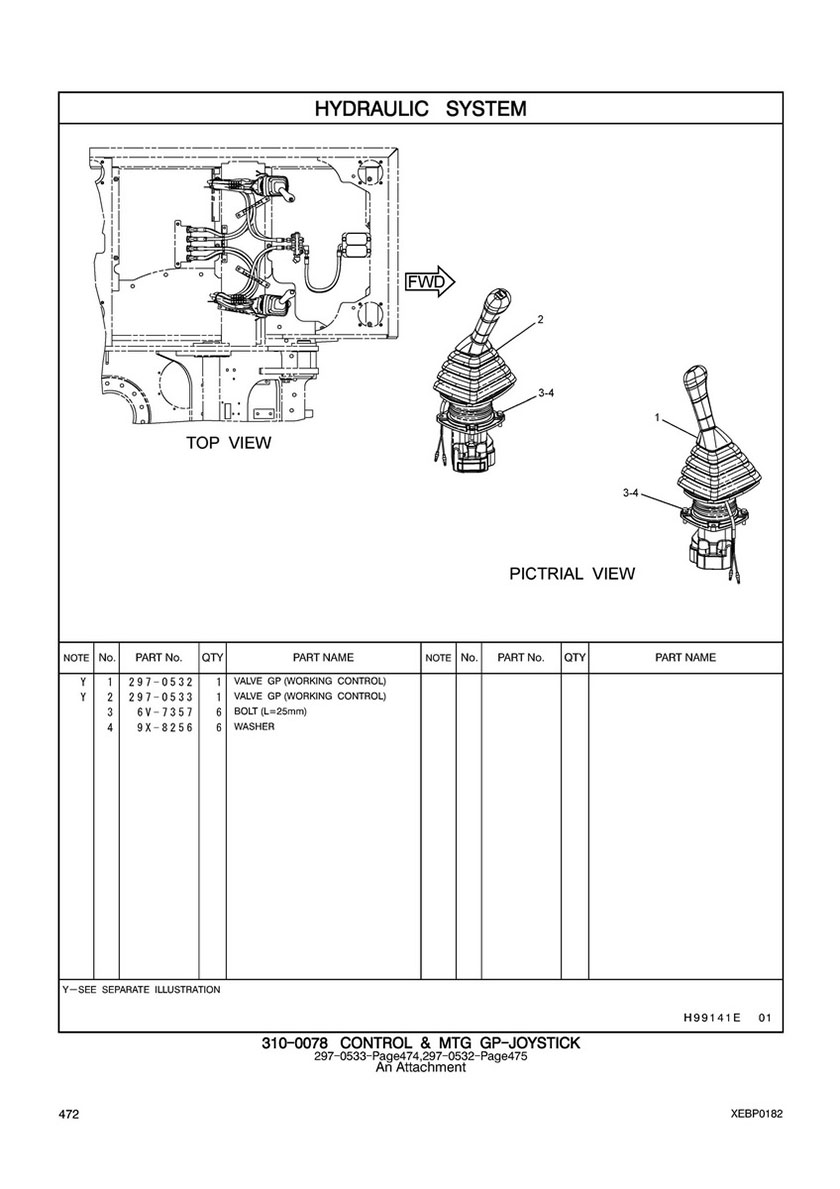 HYDRAULIC SYSTEM

FWD

2

3-4

1

3-4

TOP VIEW

PICTRIAL VIEW

| NOTE | No. | PART No. | QTY | PART NAME | NOTE | No. | PART No. | QTY | PART NAME |
|---|---|---|---|---|---|---|---|---|---|
| Y | 1 | 297-0532 | 1 | VALVE GP (WORKING CONTROL) | | | | | |
| Y | 2 | 297-0533 | 1 | VALVE GP (WORKING CONTROL) | | | | | |
| | 3 | 6V-7357 | 6 | BOLT (L=25mm) | | | | | |
| | 4 | 9X-8256 | 6 | WASHER | | | | | |

Y-SEE SEPARATE ILLUSTRATION

H99141E 01

310-0078 CONTROL & MTG GP-JOYSTICK
297-0533-Page474,297-0532-Page475
An Attachment

472

XEBP0182