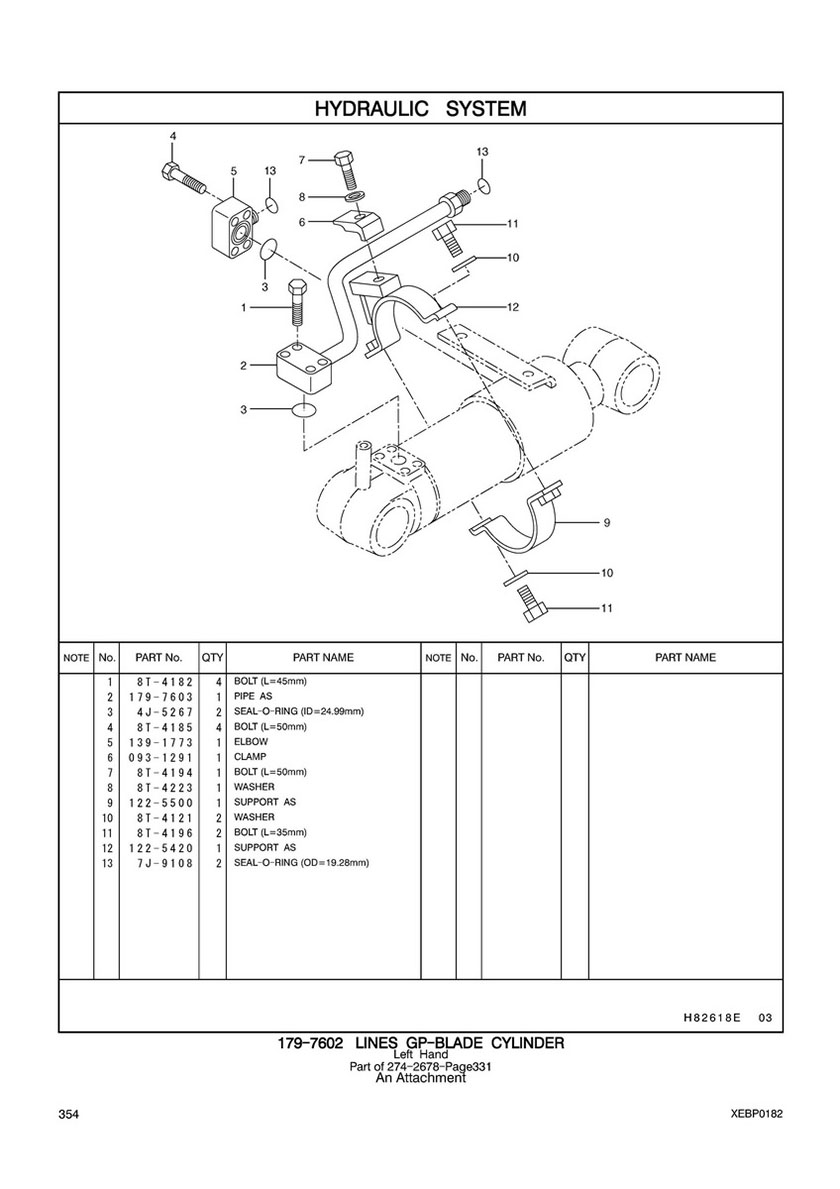 HYDRAULIC SYSTEM

4
5
13
7
8
6
13
11
10
3
1
12
2
3
9
10
11

| NOTE | No. | PART No. | QTY | PART NAME | NOTE | No. | PART No. | QTY | PART NAME |
|---|---|---|---|---|---|---|---|---|---|
| | 1 | 8T-4182 | 4 | BOLT (L=45mm) | | | | | |
| | 2 | 179-7603 | 1 | PIPE AS | | | | | |
| | 3 | 4J-5267 | 2 | SEAL-O-RING (ID=24.99mm) | | | | | |
| | 4 | 8T-4185 | 4 | BOLT (L=50mm) | | | | | |
| | 5 | 139-1773 | 1 | ELBOW | | | | | |
| | 6 | 093-1291 | 1 | CLAMP | | | | | |
| | 7 | 8T-4194 | 1 | BOLT (L=50mm) | | | | | |
| | 8 | 8T-4223 | 1 | WASHER | | | | | |
| | 9 | 122-5500 | 1 | SUPPORT AS | | | | | |
| | 10 | 8T-4121 | 2 | WASHER | | | | | |
| | 11 | 8T-4196 | 2 | BOLT (L=35mm) | | | | | |
| | 12 | 122-5420 | 1 | SUPPORT AS | | | | | |
| | 13 | 7J-9108 | 2 | SEAL-O-RING (OD=19.28mm) | | | | | |

H82618E 03

179-7602 LINES GP-BLADE CYLINDER
Left Hand
Part of 274-2678-Page331
An Attachment

354

XEBP0182