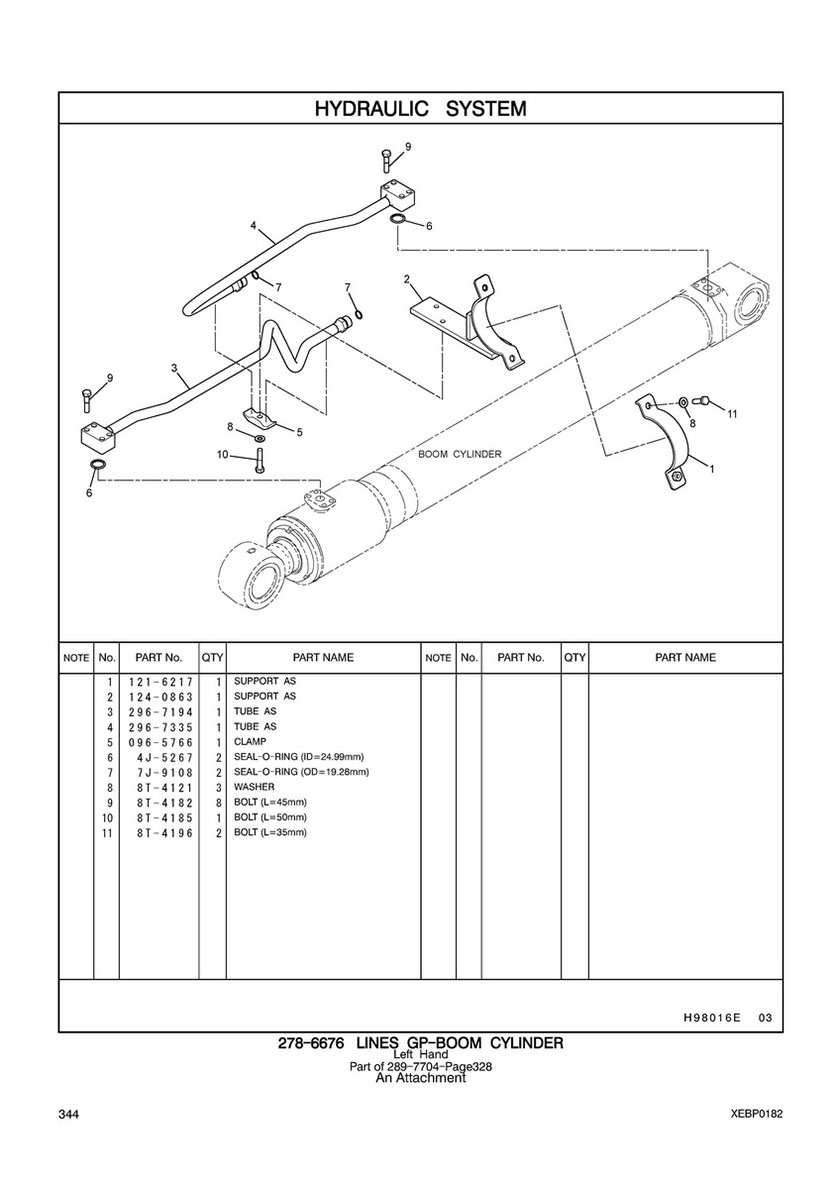 HYDRAULIC SYSTEM

9
6
4
7
7
2
3
9
8
5
10
6
BOOM CYLINDER
8
11
1

| NOTE | No. | PART No. | QTY | PART NAME | NOTE | No. | PART No. | QTY | PART NAME |
|---|---|---|---|---|---|---|---|---|---|
| | 1 | 121-6217 | 1 | SUPPORT AS | | | | | |
| | 2 | 124-0863 | 1 | SUPPORT AS | | | | | |
| | 3 | 296-7194 | 1 | TUBE AS | | | | | |
| | 4 | 296-7335 | 1 | TUBE AS | | | | | |
| | 5 | 096-5766 | 1 | CLAMP | | | | | |
| | 6 | 4J-5267 | 2 | SEAL-O-RING (ID=24.99mm) | | | | | |
| | 7 | 7J-9108 | 2 | SEAL-O-RING (OD=19.28mm) | | | | | |
| | 8 | 8T-4121 | 3 | WASHER | | | | | |
| | 9 | 8T-4182 | 8 | BOLT (L=45mm) | | | | | |
| | 10 | 8T-4185 | 1 | BOLT (L=50mm) | | | | | |
| | 11 | 8T-4196 | 2 | BOLT (L=35mm) | | | | | |

H98016E 03

278-6676 LINES GP-BOOM CYLINDER
Left Hand
Part of 289-7704-Page328
An Attachment

344

XEBP0182